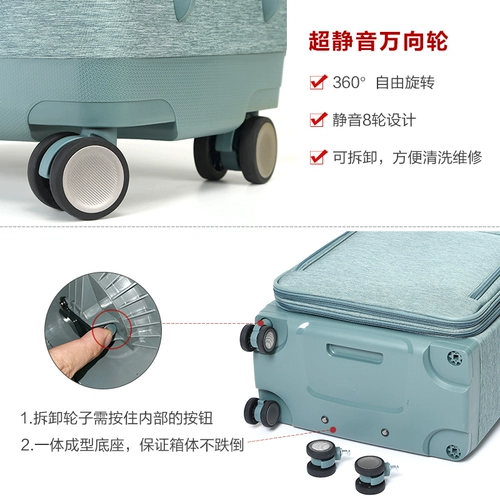 超静音万向轮

360° 自由旋转

静音8轮设计

可拆卸，方便清洗维修

1.拆卸轮子需按住内部的按钮

2.一体成型底座，保证箱体不跌倒