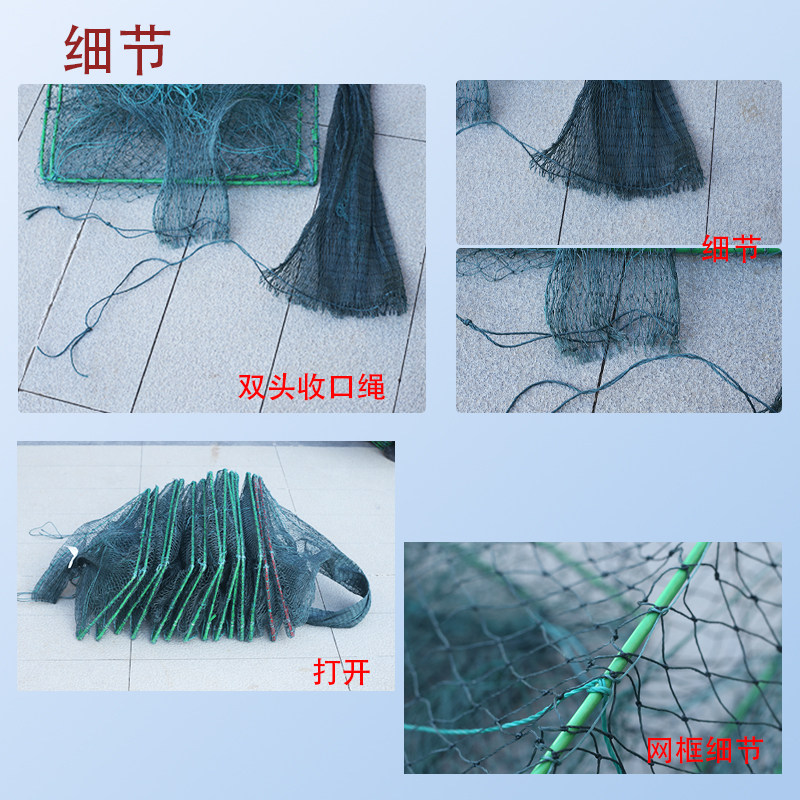 细节

双头收口绳

细节

打开

网框细节