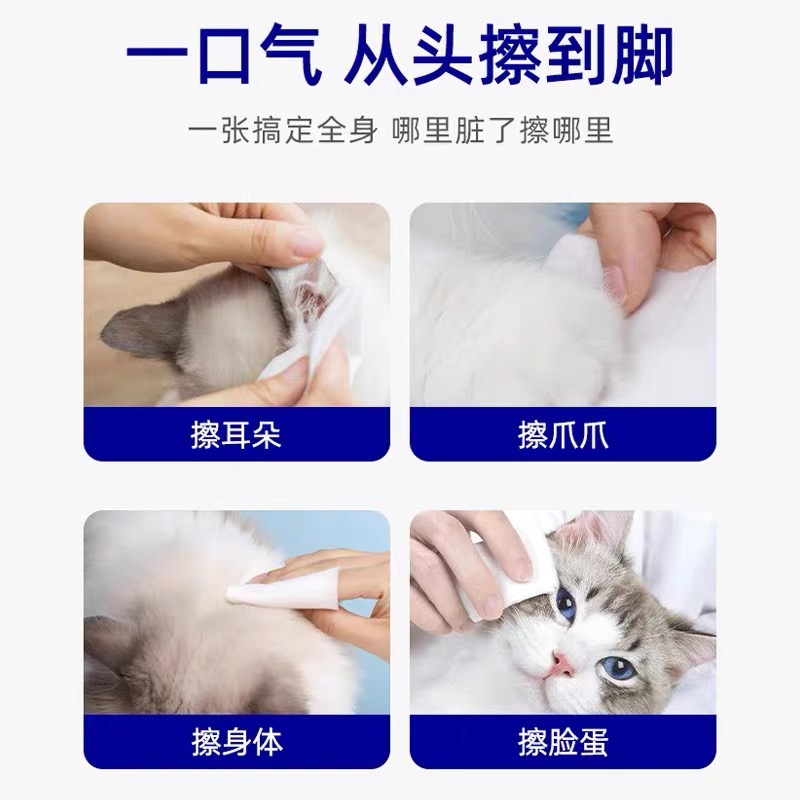 一口气 从头擦到脚

一张搞定全身 哪里脏了擦哪里

擦耳朵

擦爪爪

擦身体

擦脸蛋