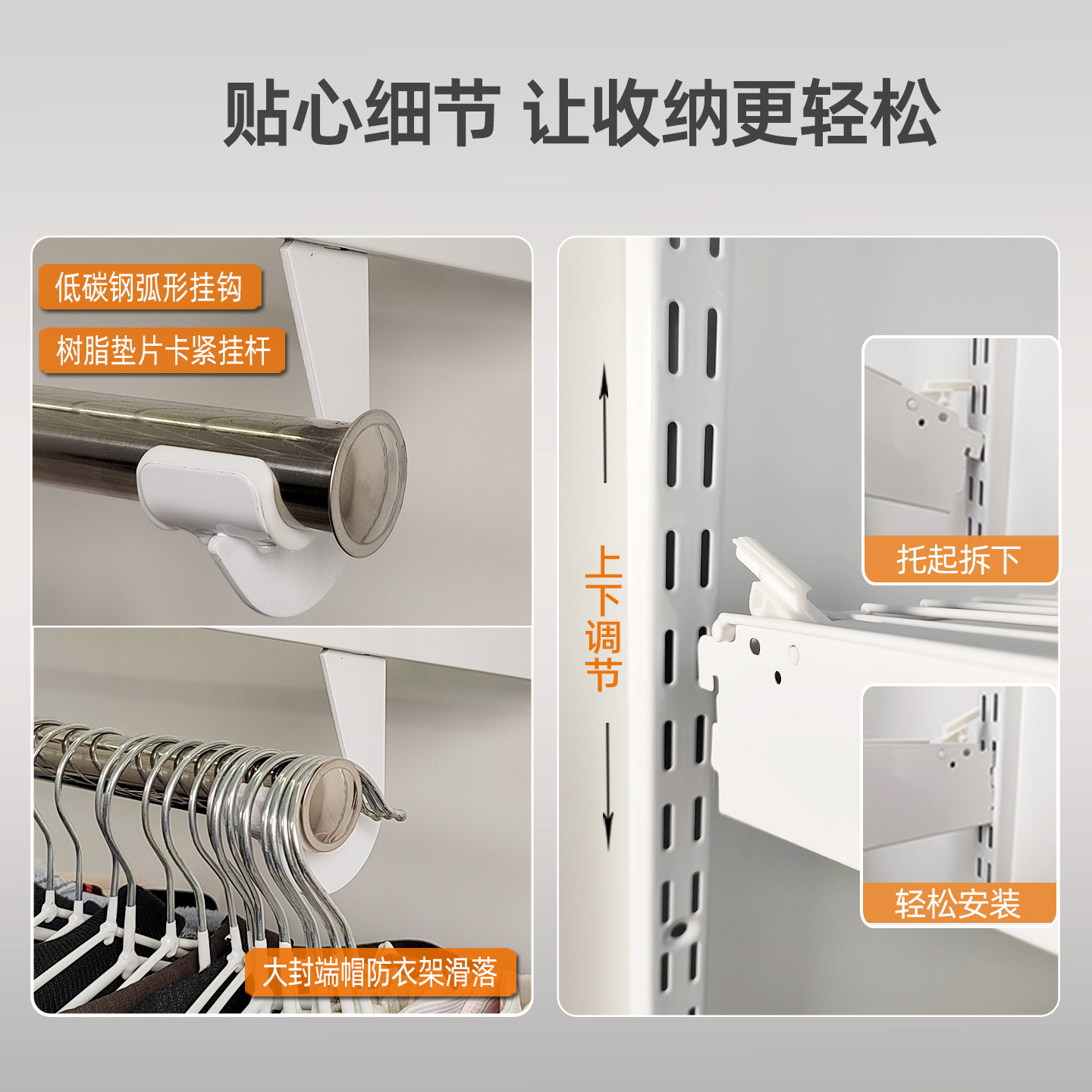 贴心细节 让收纳更轻松

低碳钢弧形挂钩

树脂垫片卡紧挂杆

大封端帽防衣架滑落

上下调节

托起拆下

轻松安装