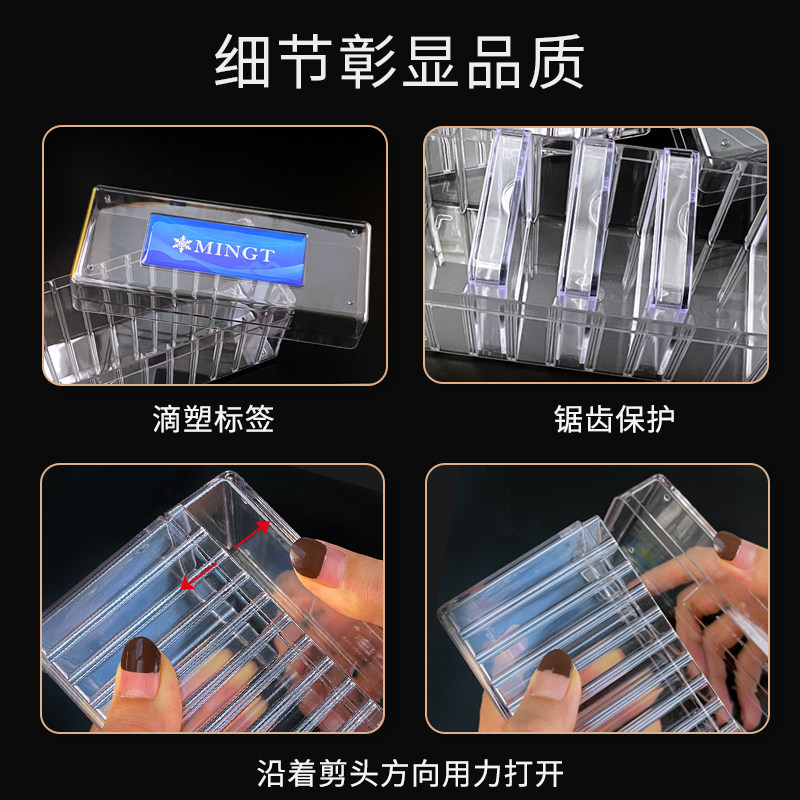 细节彰显品质

MINGT

滴塑标签

锯齿保护

沿着剪头方向用力打开