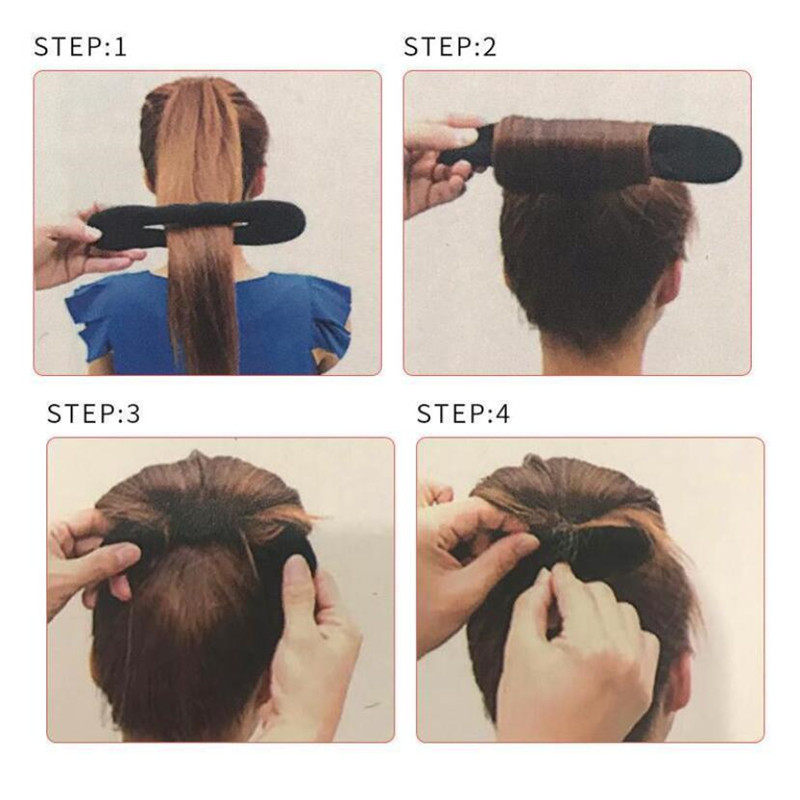 STEP:1

STEP:2

STEP:3

STEP:4