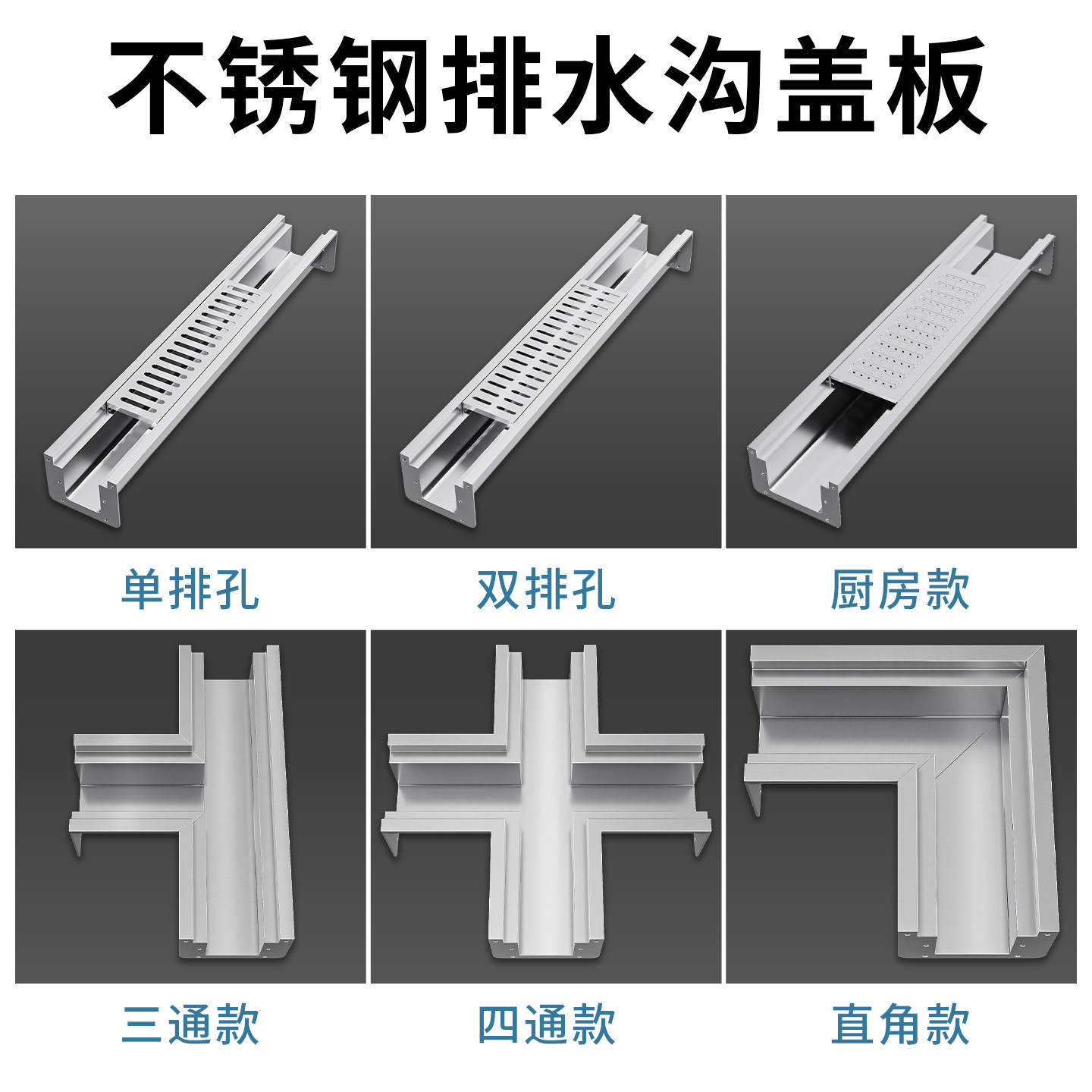 不锈钢排水沟盖板

单排孔

双排孔

厨房款

三通款

四通款

直角款