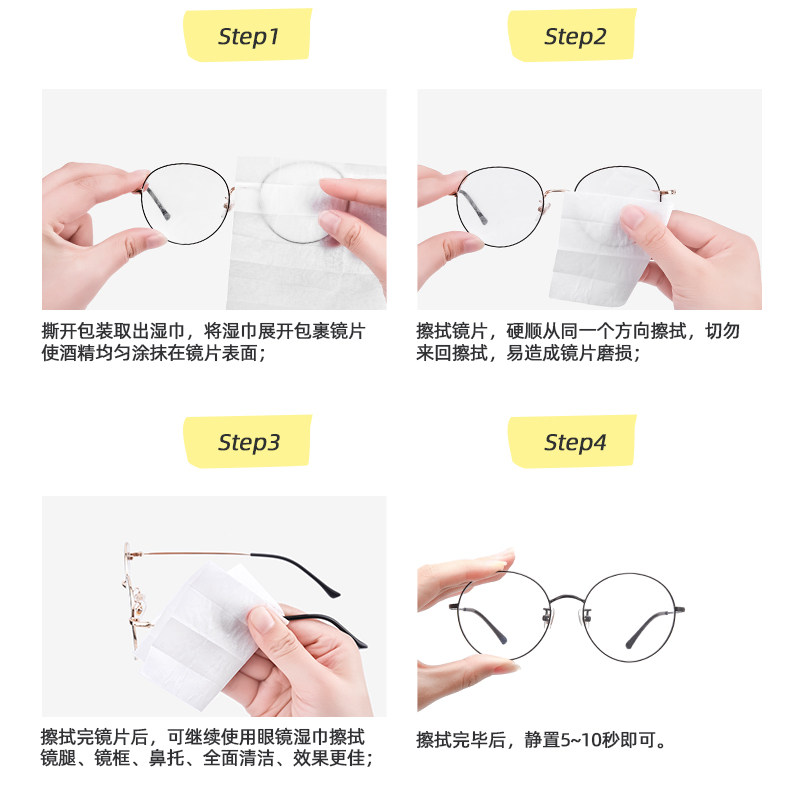 Step1

撕开包装取出湿巾，将湿巾展开包裹镜片使酒精均匀涂抹在镜片表面；

Step2

擦拭镜片，硬顺从同一个方向擦拭，切勿来回擦拭，易造成镜片磨损；

Step3

擦拭完镜片后，可继续使用眼镜湿巾擦拭镜腿、镜框、鼻托、全面清洁、效果更佳；

Step4

擦拭完毕后，静置5~10秒即可。