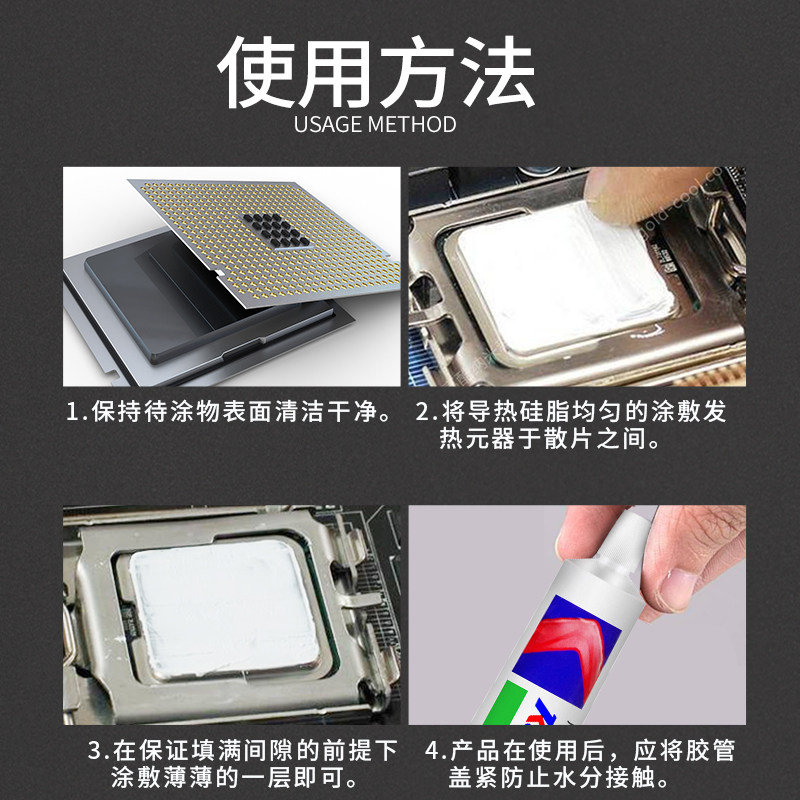 使用方法
USAGE METHOD

1.保持待涂物表面清洁干净。

2.将导热硅脂均匀的涂敷发热元器于散片之间。

3.在保证填满间隙的前提下涂敷薄薄的一层即可。

4.产品在使用后，应将胶管盖紧防止水分接触。