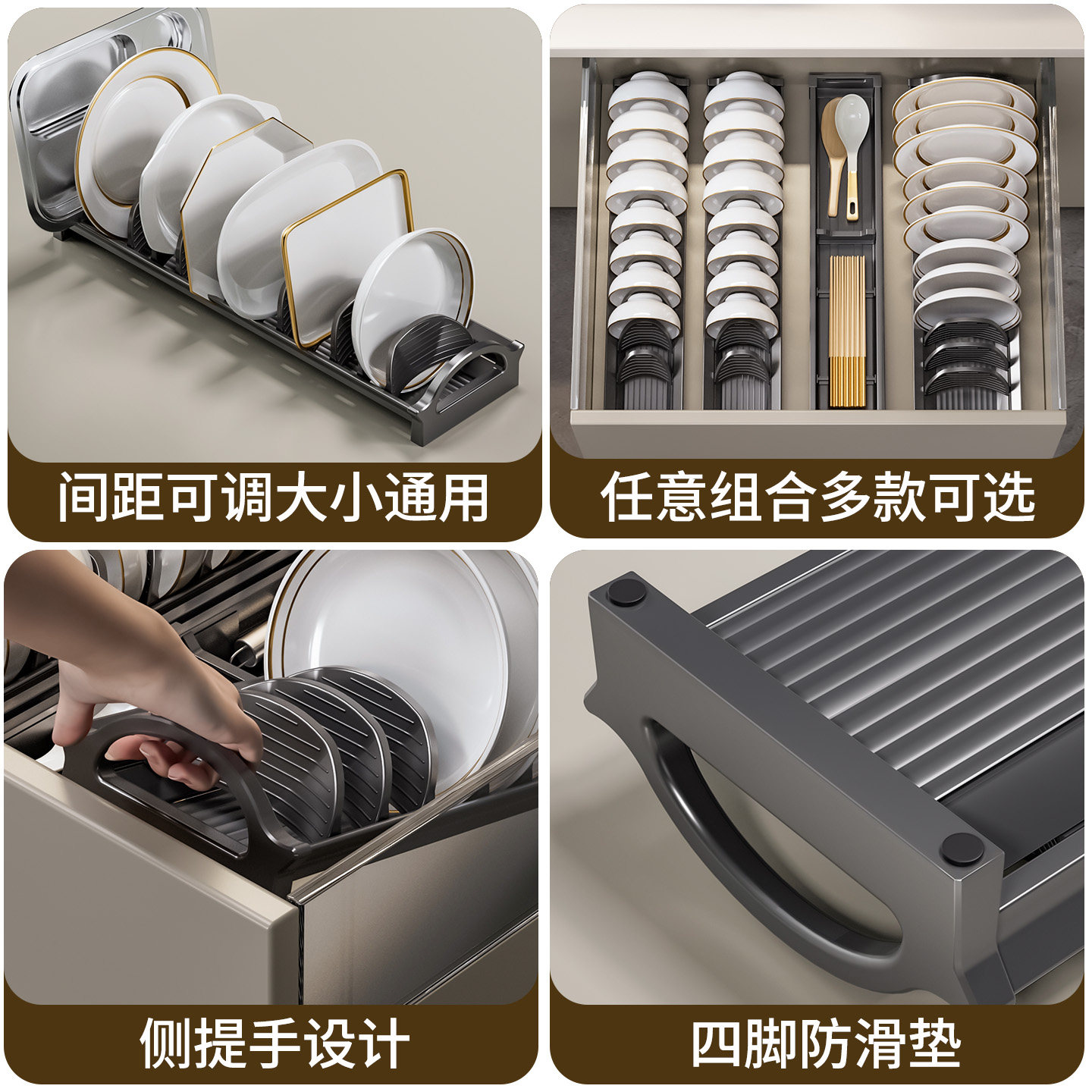 间距可调大小通用

任意组合多款可选

侧提手设计

四脚防滑垫