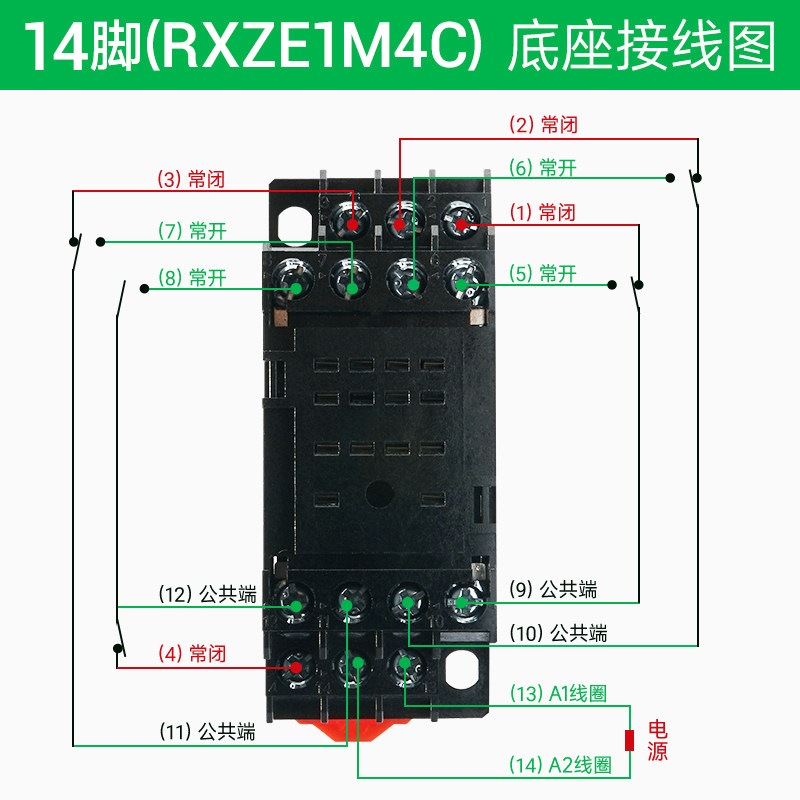 14脚(RXZE1M4C) 底座接线图

(2) 常闭
(6) 常开
(3) 常闭
(1) 常闭
(7) 常开
(8) 常开
(5) 常开
(12) 公共端
(9) 公共端
(10) 公共端
(4) 常闭
(13) A1线圈
(11) 公共端
电源
(14) A2线圈