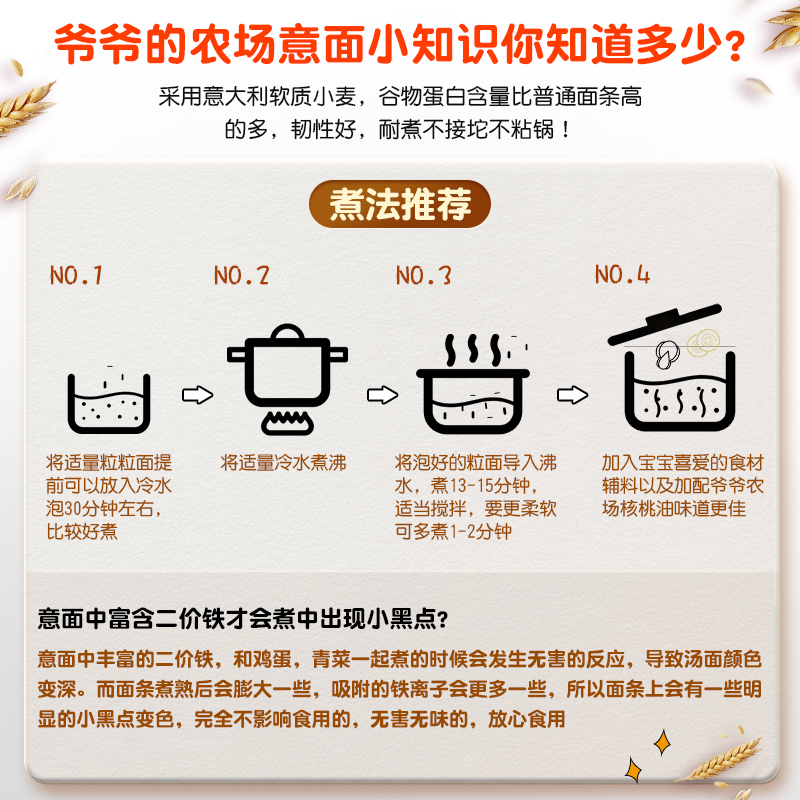 爷爷的农场意面小知识你知道多少？

采用意大利软质小麦，谷物蛋白含量比普通面条高的多，韧性好，耐煮不接坨不粘锅！

煮法推荐

NO.1

将适量粒粒面提前可以放入冷水泡30分钟左右，比较好煮

NO.2

将适量冷水煮沸

NO.3

将泡好的粒面导入沸水，煮13-15分钟，适当搅拌，要更柔软可多煮1-2分钟

NO.4

加入宝宝喜爱的食材辅料以及加配爷爷农场核桃油味道更佳

意面中富含二价铁才会煮中出现小黑点？

意面中丰富的二价铁，和鸡蛋，青菜一起煮的时候会发生无害的反应，导致汤面颜色变深。而面条煮熟后会膨大一些，吸附的铁离子会更多一些，所以面条上会有一些明显的小黑点变色，完全不影响食用的，无害无味的，放心食用