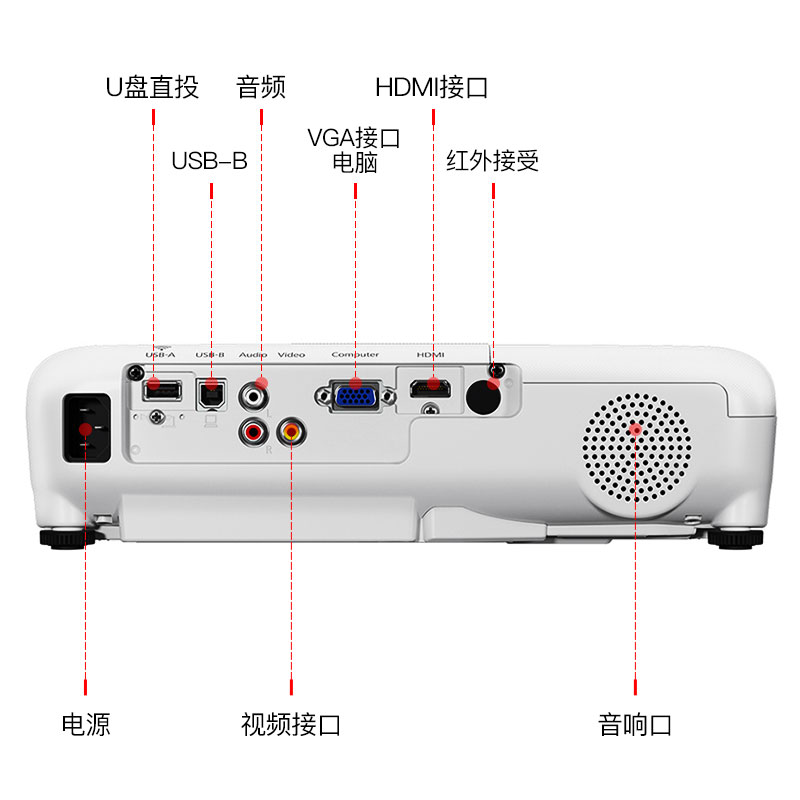 U盘直投

音频

HDMI接口

USB-B

VGA接口
电脑

红外接受

USB-A

USB-B

Audio

Video

Computer

HDMI

L

R

电源

视频接口

音响口