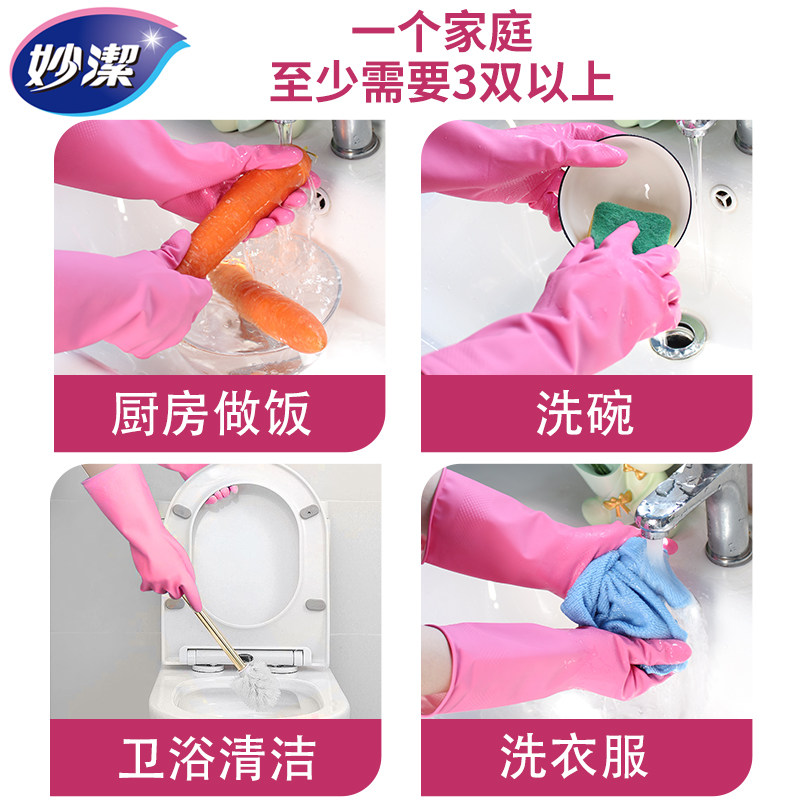 妙潔

一个家庭
至少需要3双以上

厨房做饭

洗碗

卫浴清洁

洗衣服