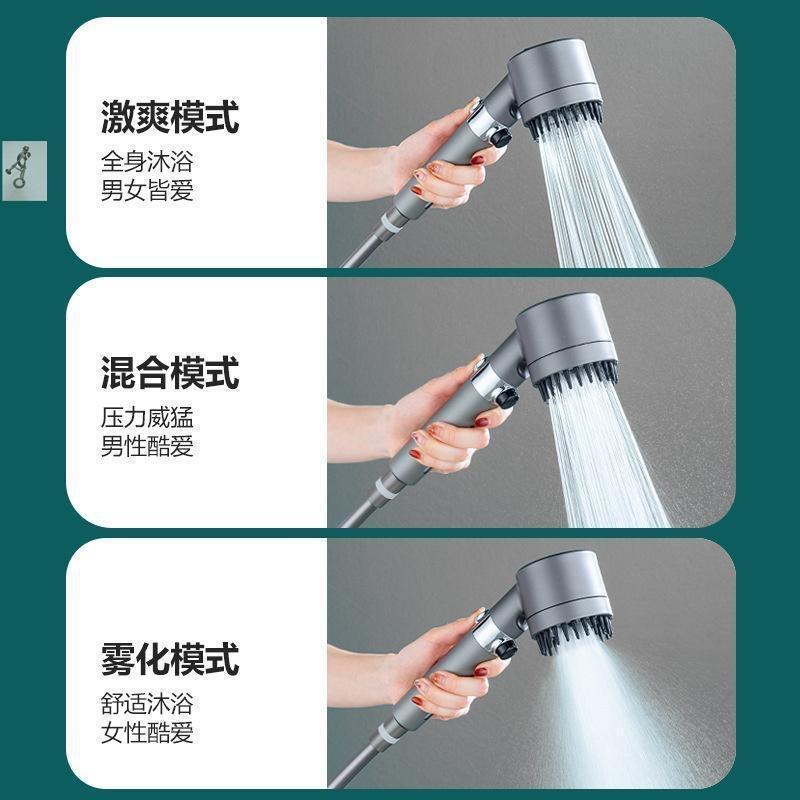 激爽模式
全身沐浴
男女皆爱

混合模式
压力威猛
男性酷爱

雾化模式
舒适沐浴
女性酷爱