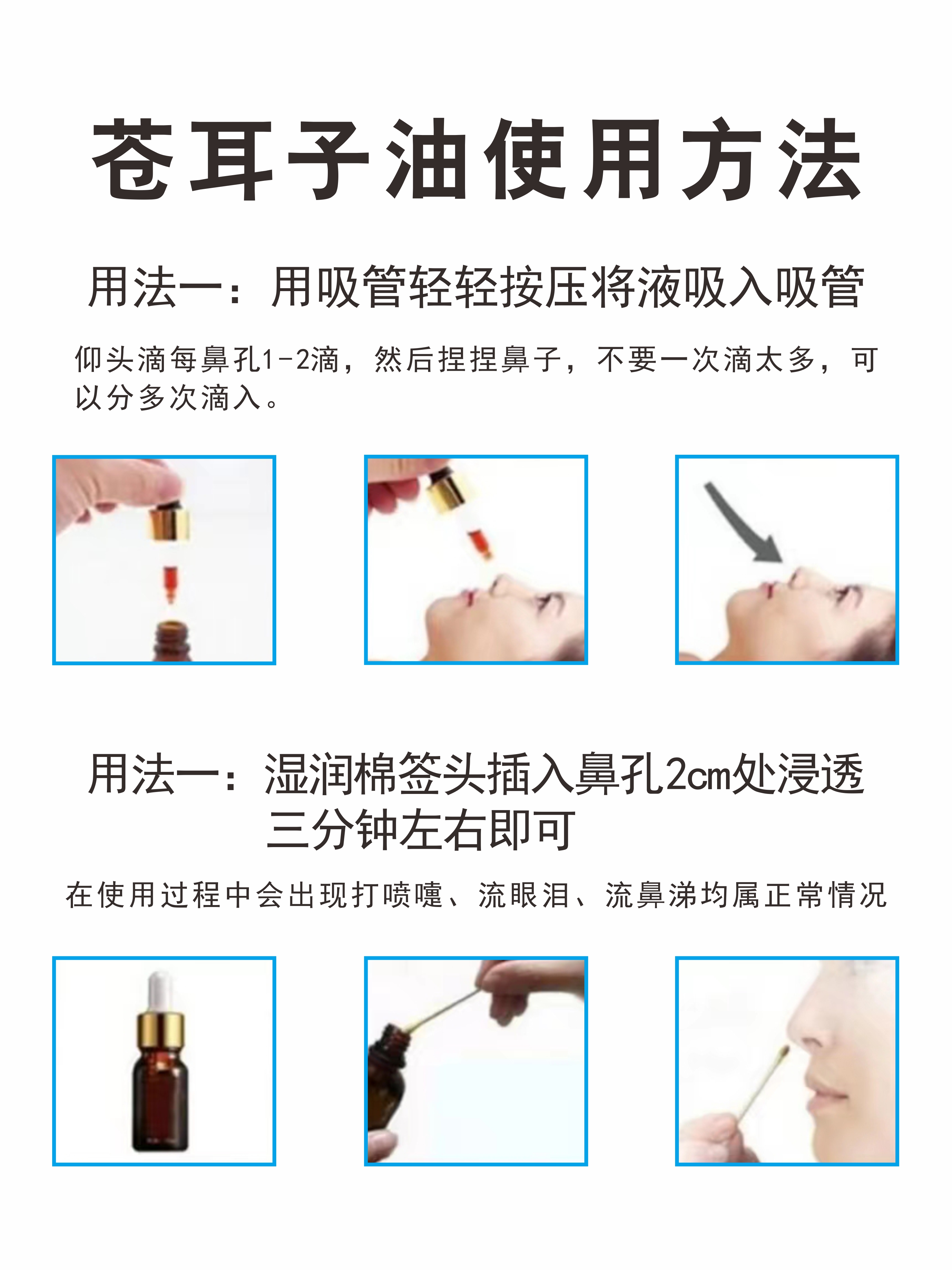 苍耳子油使用方法

用法一：用吸管轻轻按压将液吸入吸管

仰头滴每鼻孔1-2滴，然后捏捏鼻子，不要一次滴太多，可以分多次滴入。

用法一：湿润棉签头插入鼻孔2cm处浸透三分钟左右即可

在使用过程中会出现打喷嚏、流眼泪、流鼻涕均属正常情况