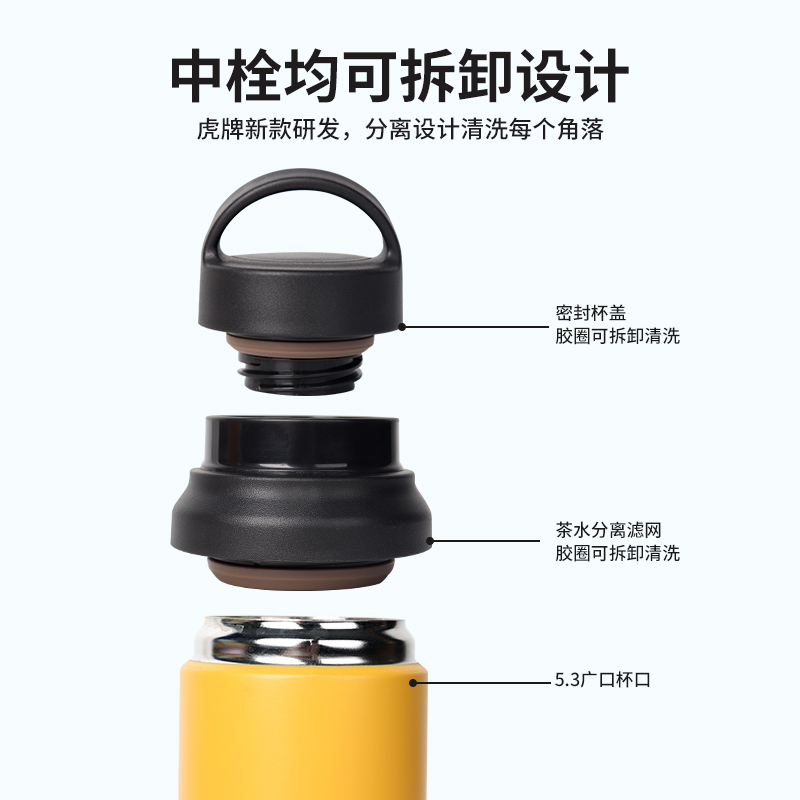 中栓均可拆卸设计

虎牌新款研发，分离设计清洗每个角落

密封杯盖
胶圈可拆卸清洗

茶水分离滤网
胶圈可拆卸清洗

5.3广口杯口