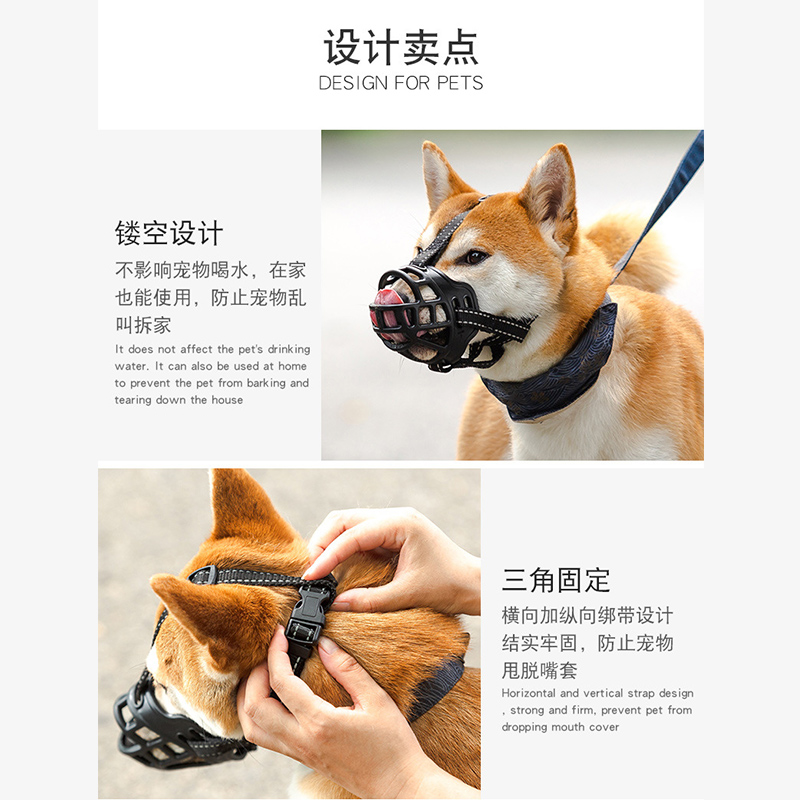 设计卖点
DESIGN FOR PETS

镂空设计
不影响宠物喝水，在家也能使用，防止宠物乱叫拆家
It does not affect the pet's drinking water. It can also be used at home to prevent the pet from barking and tearing down the house

三角固定
横向加纵向绑带设计结实牢固，防止宠物甩脱嘴套
Horizontal and vertical strap design , strong and firm, prevent pet from dropping mouth cover