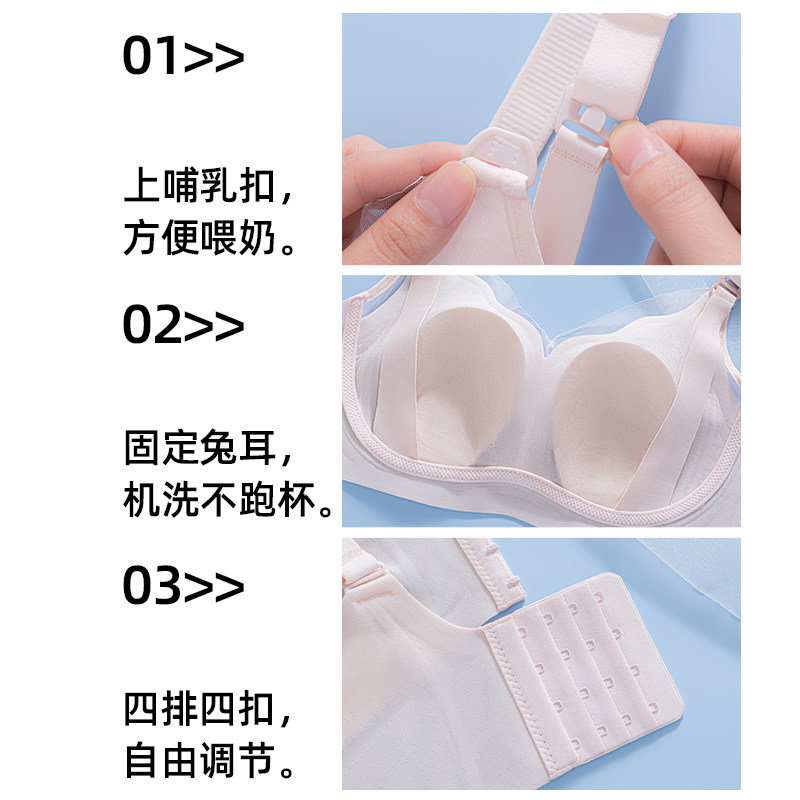 01>>

上哺乳扣，
方便喂奶。

02>>

固定兔耳，
机洗不跑杯。

03>>

四排四扣，
自由调节。