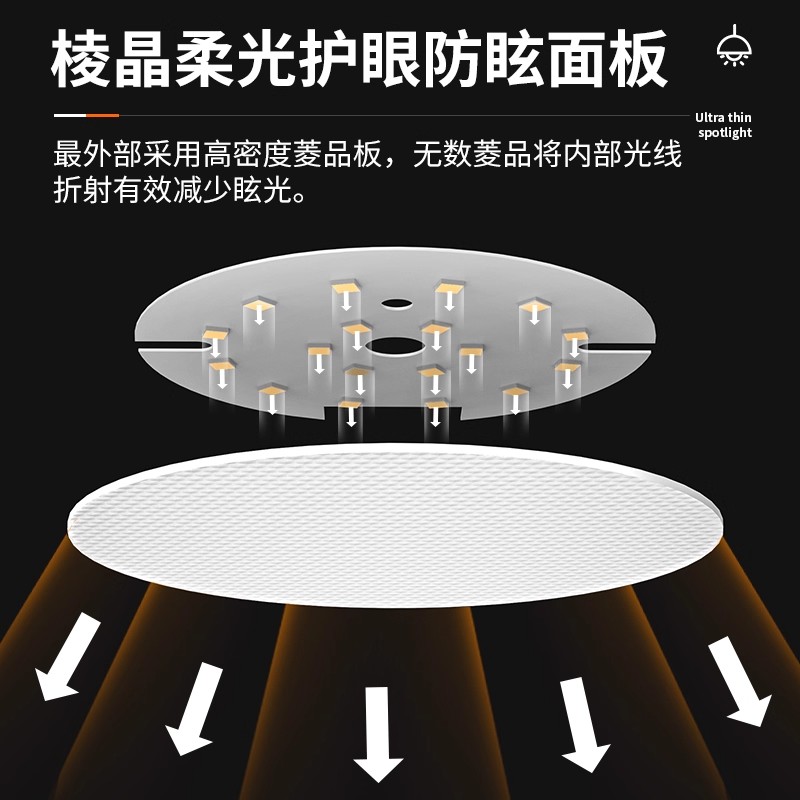 棱晶柔光护眼防眩面板

Ultra thin spotlight

最外部采用高密度菱品板，无数菱品将内部光线折射有效减少眩光。