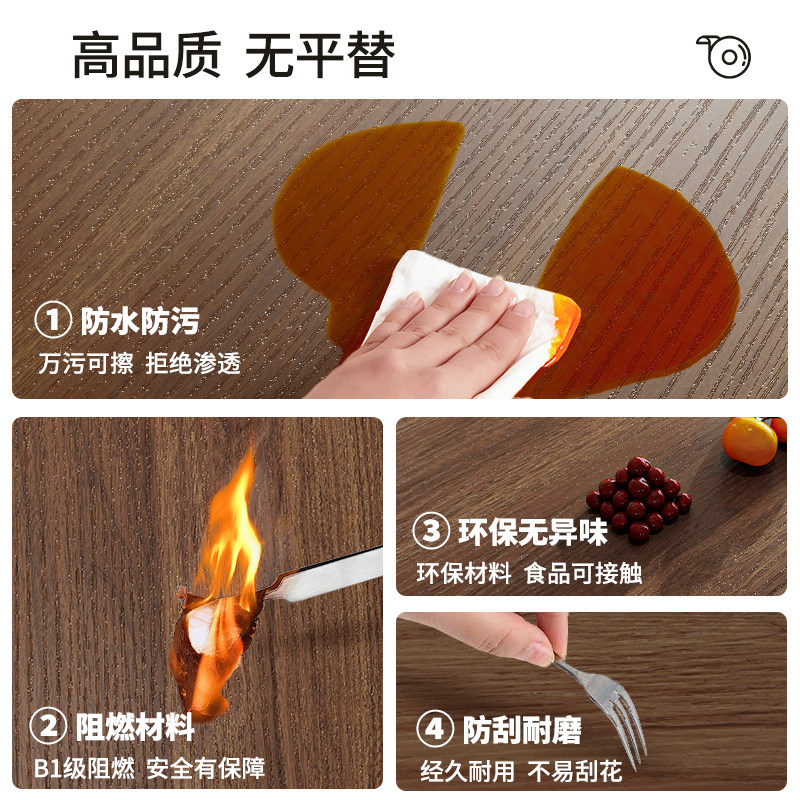 高品质 无平替

① 防水防污
万污可擦 拒绝渗透

② 阻燃材料
B1级阻燃 安全有保障

③ 环保无异味
环保材料 食品可接触

④ 防刮耐磨
经久耐用 不易刮花