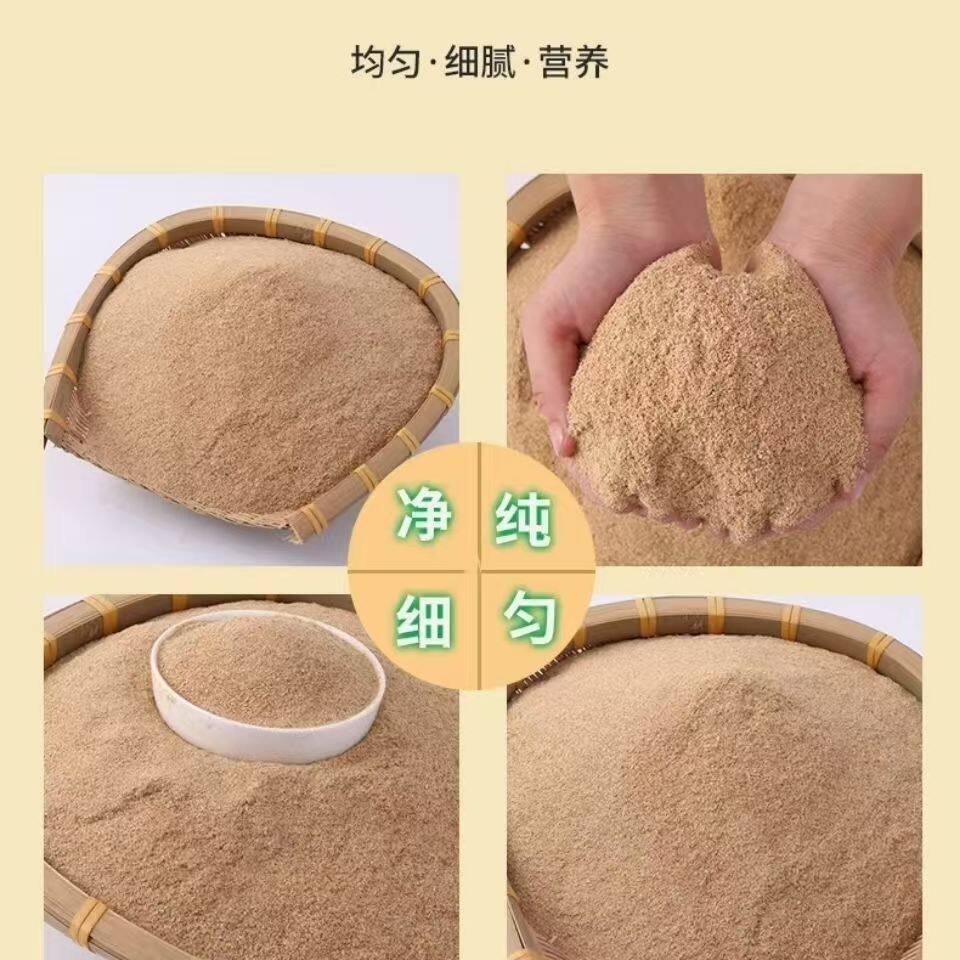 均匀·细腻·营养

净 纯
细 匀