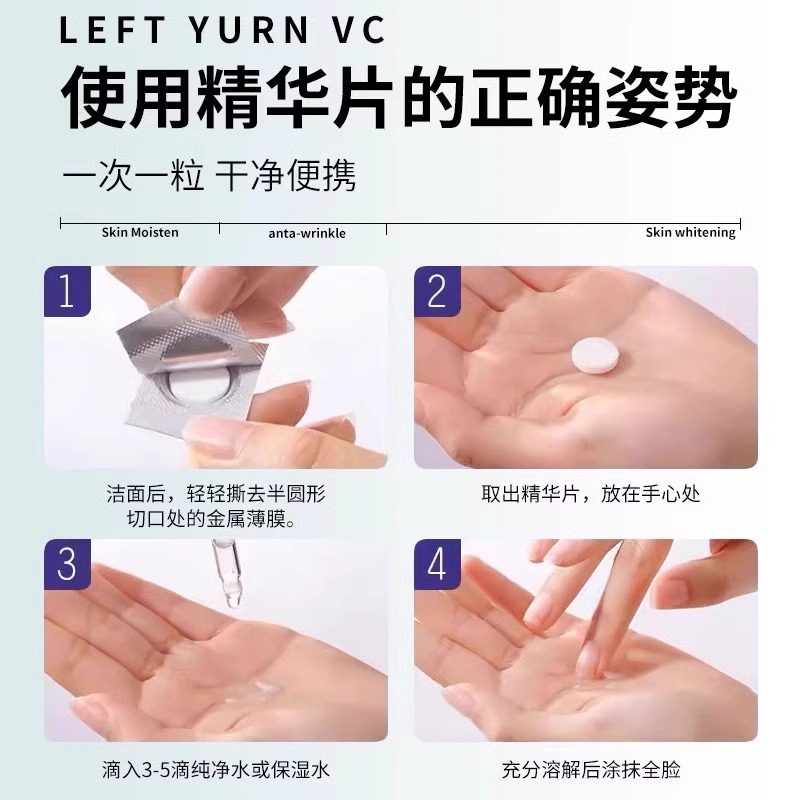 LEFT YURN VC

使用精华片的正确姿势

一次一粒 干净便携

Skin Moisten

anta-wrinkle

Skin whitening

1

洁面后，轻轻撕去半圆形切口处的金属薄膜。

2

取出精华片，放在手心处

3

滴入3-5滴纯净水或保湿水

4

充分溶解后涂抹全脸