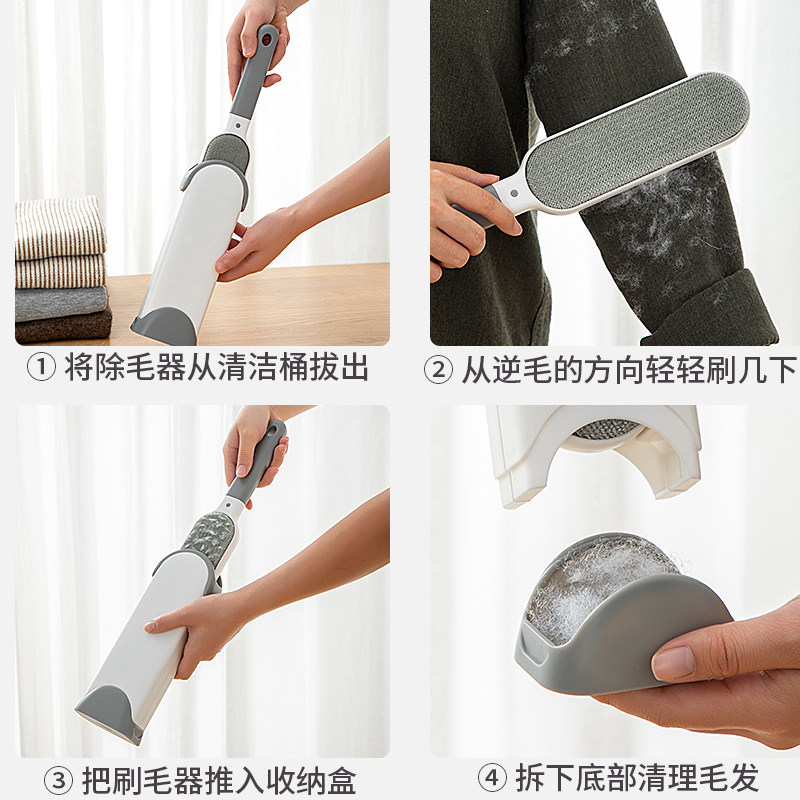 ① 将除毛器从清洁桶拔出

② 从逆毛的方向轻轻刷几下

③ 把刷毛器推入收纳盒

④ 拆下底部清理毛发