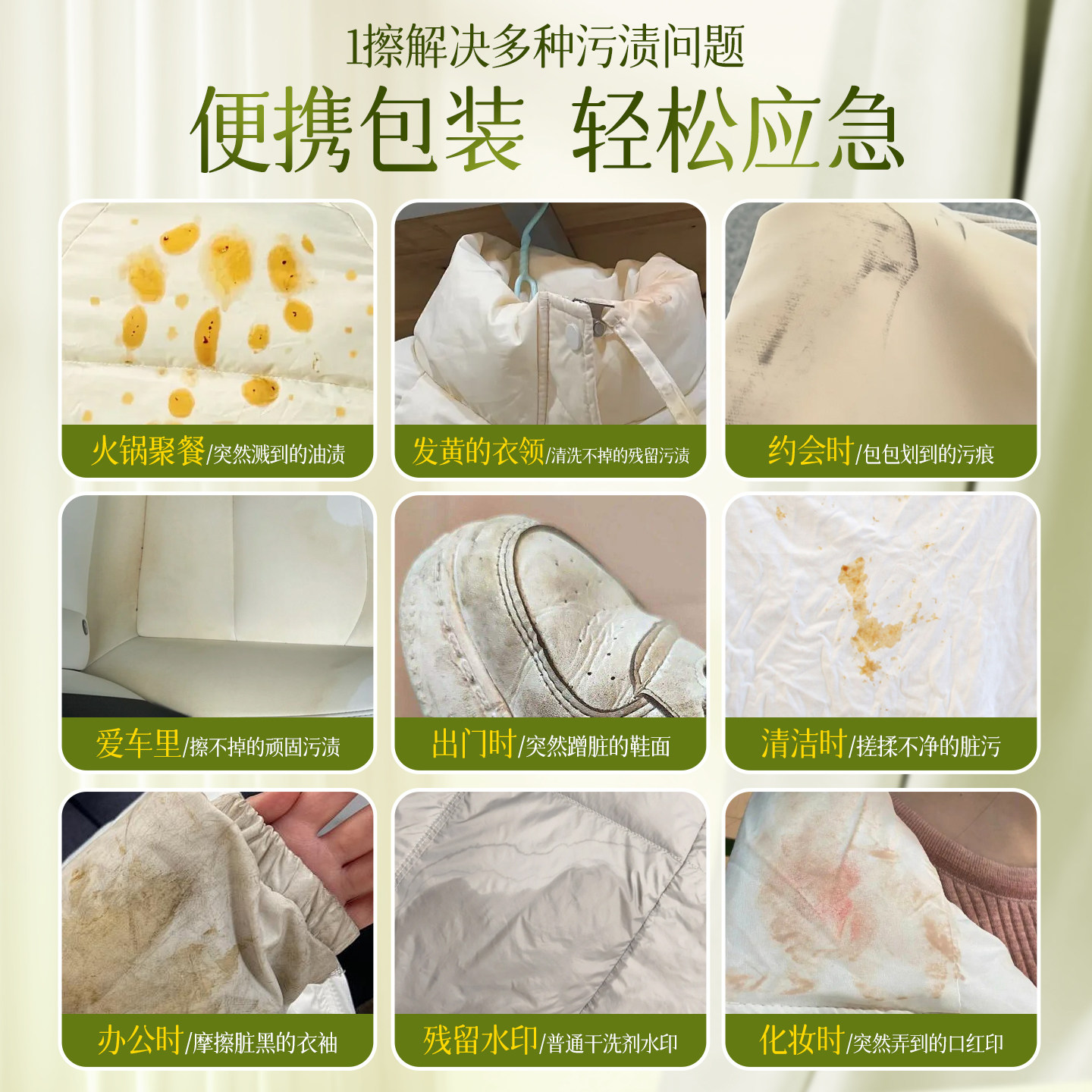 1擦解决多种污渍问题
便携包装 轻松应急

火锅聚餐/突然溅到的油渍

发黄的衣领/清洗不掉的残留污渍

约会时/包包划到的污痕

爱车里/擦不掉的顽固污渍

出门时/突然蹭脏的鞋面

清洁时/搓揉不净的脏污

办公时/摩擦脏黑的衣袖

残留水印/普通干洗剂水印

化妆时/突然弄到的口红印