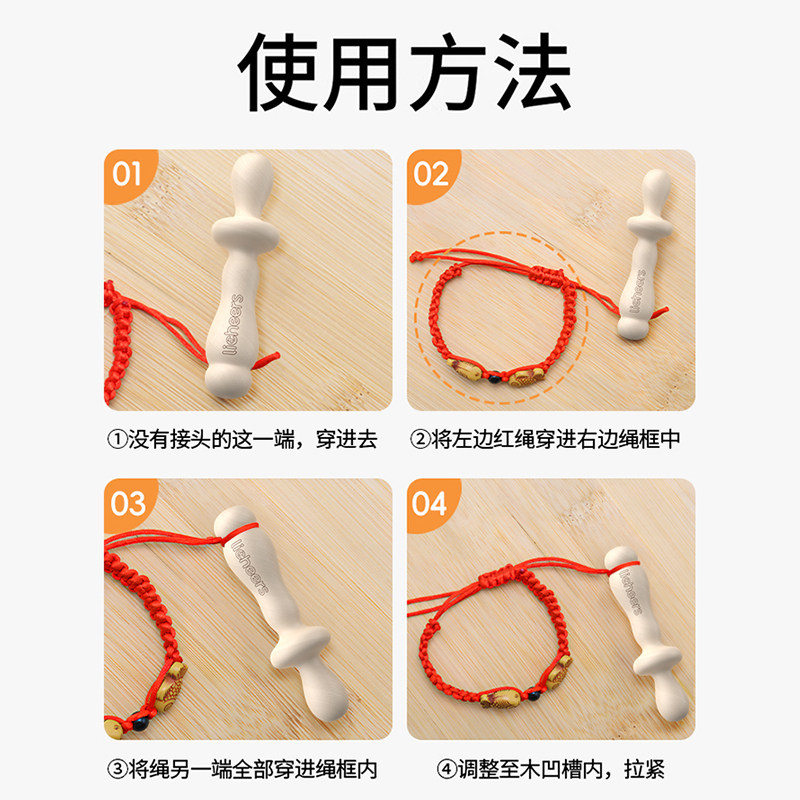 使用方法

01

licheers

①没有接头的这一端，穿进去

02

licheers

②将左边红绳穿进右边绳框中

03

licheers

③将绳另一端全部穿进绳框内

04

licheers

④调整至木凹槽内，拉紧