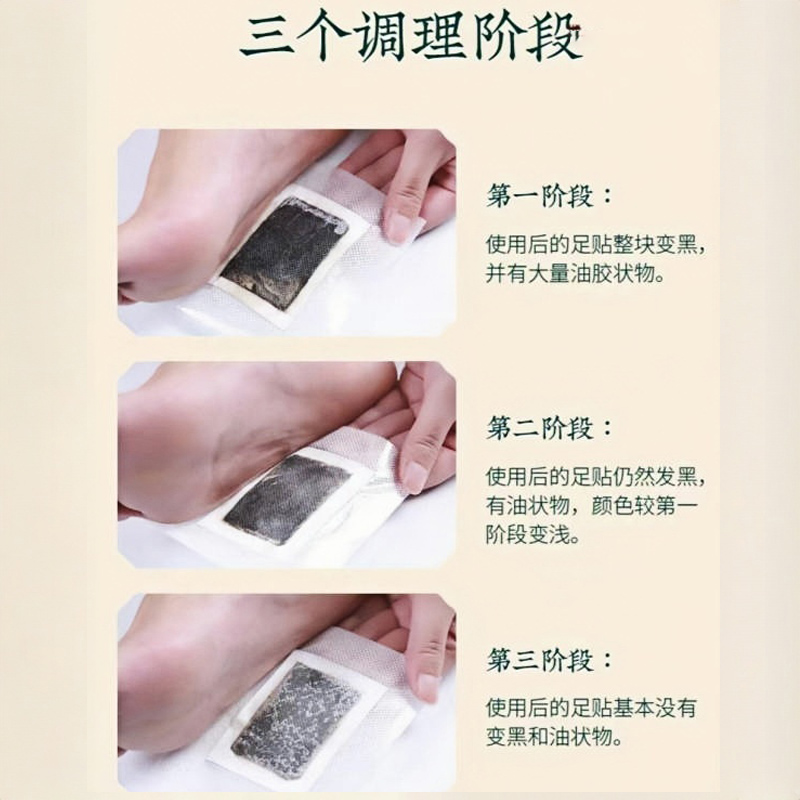 三个调理阶段

第一阶段：

使用后的足贴整块变黑，并有大量油胶状物。

第二阶段：

使用后的足贴仍然发黑，有油状物，颜色较第一阶段变浅。

第三阶段：

使用后的足贴基本没有变黑和油状物。