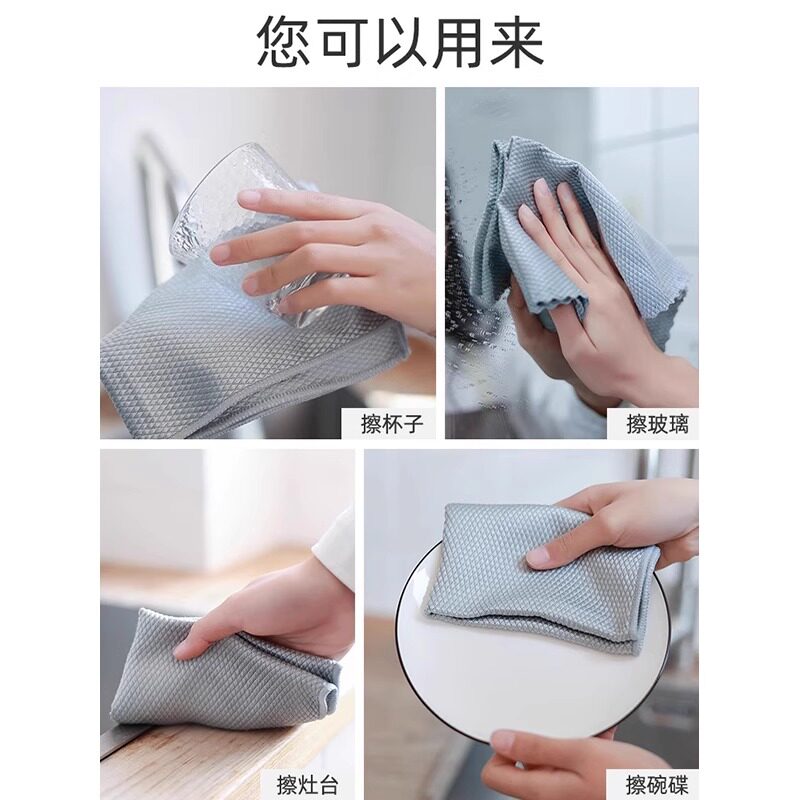 您可以用来

擦杯子

擦玻璃

擦灶台

擦碗碟