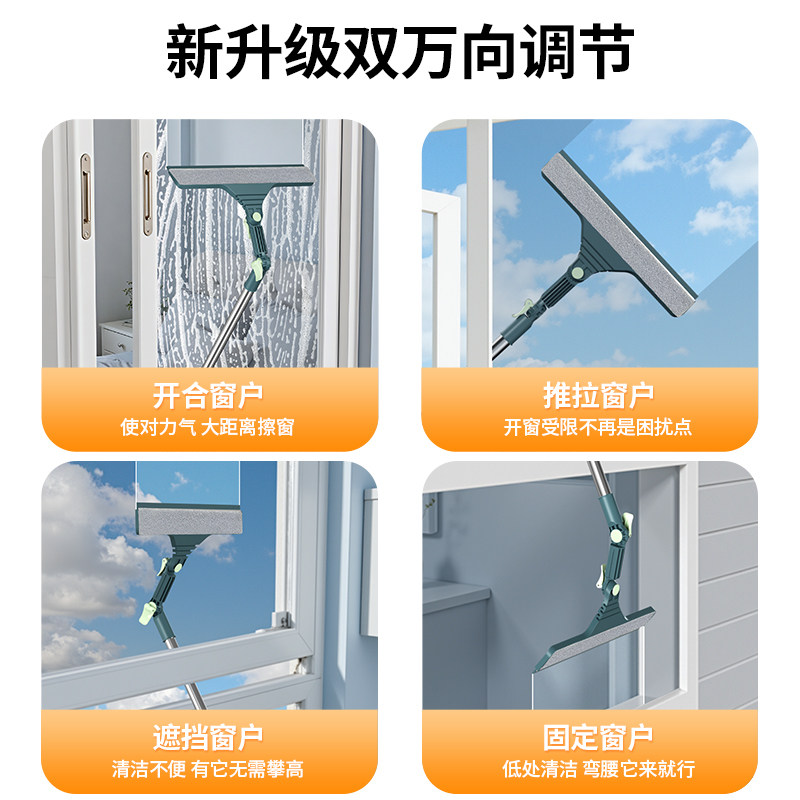 新升级双万向调节

开合窗户
使对力气 大距离擦窗

推拉窗户
开窗受限不再是困扰点

遮挡窗户
清洁不便 有它无需攀高

固定窗户
低处清洁 弯腰它来就行