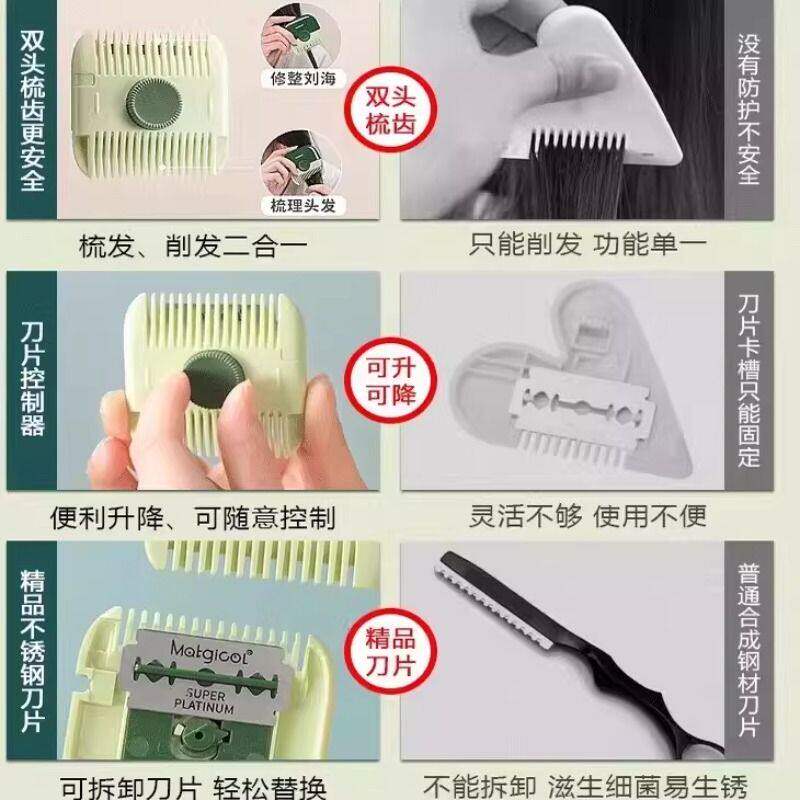 双头梳齿更安全

修整刘海

梳理头发

双头梳齿

没有防护不安全

梳发、削发二合一

只能削发 功能单一

刀片控制器

可升可降

刀片卡槽只能固定

便利升降、可随意控制

灵活不够 使用不便

精品不锈钢刀片

Matgicol

SUPER PLATINUM

精品刀片

普通合成钢材刀片

可拆卸刀片 轻松替换

不能拆卸 滋生细菌易生锈