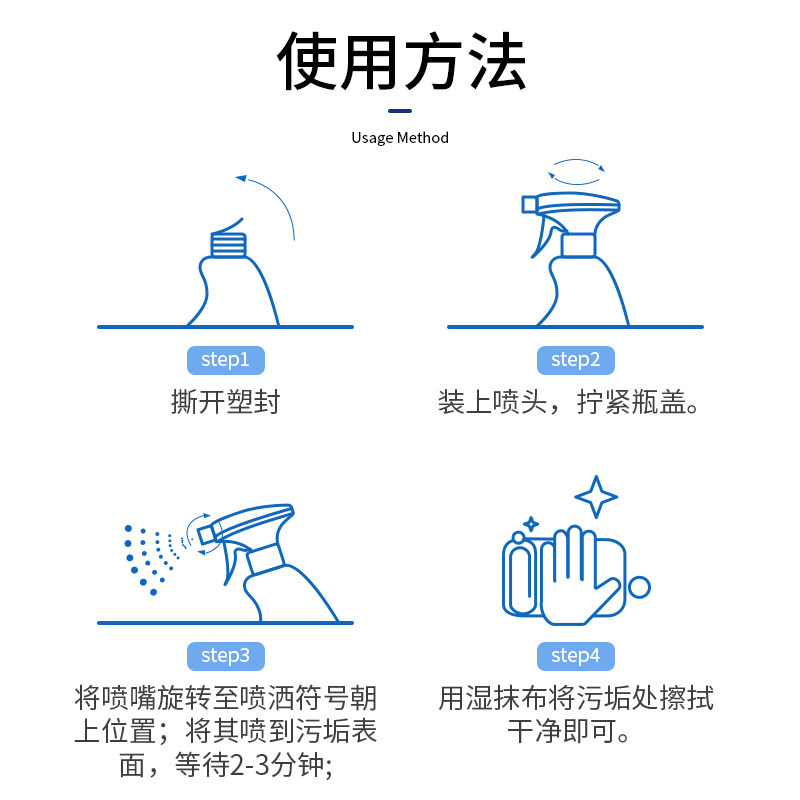 使用方法

Usage Method

step1

撕开塑封

step2

装上喷头，拧紧瓶盖。

step3

将喷嘴旋转至喷洒符号朝上位置；将其喷到污垢表面，等待2-3分钟;

step4

用湿抹布将污垢处擦拭干净即可。