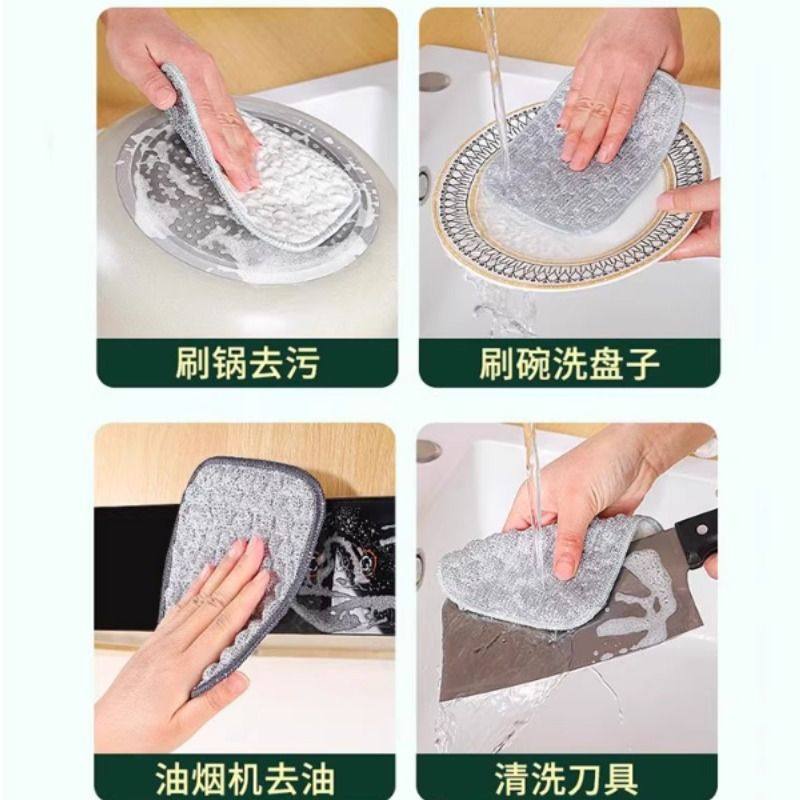 刷锅去污

刷碗洗盘子

油烟机去油

清洗刀具