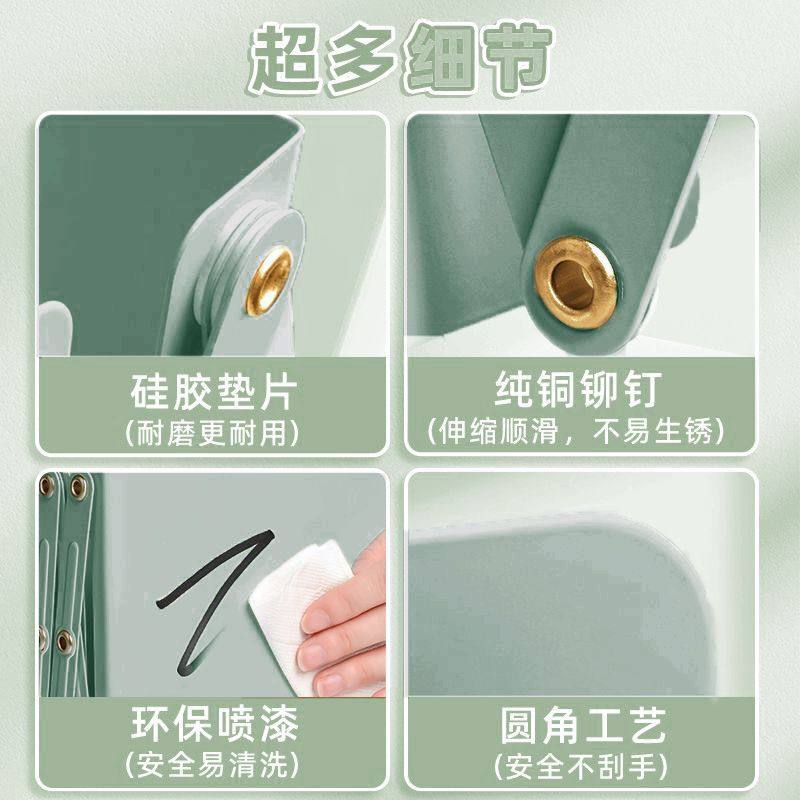 超多细节

硅胶垫片
(耐磨更耐用)

纯铜铆钉
(伸缩顺滑，不易生锈)

环保喷漆
(安全易清洗)

圆角工艺
(安全不刮手)