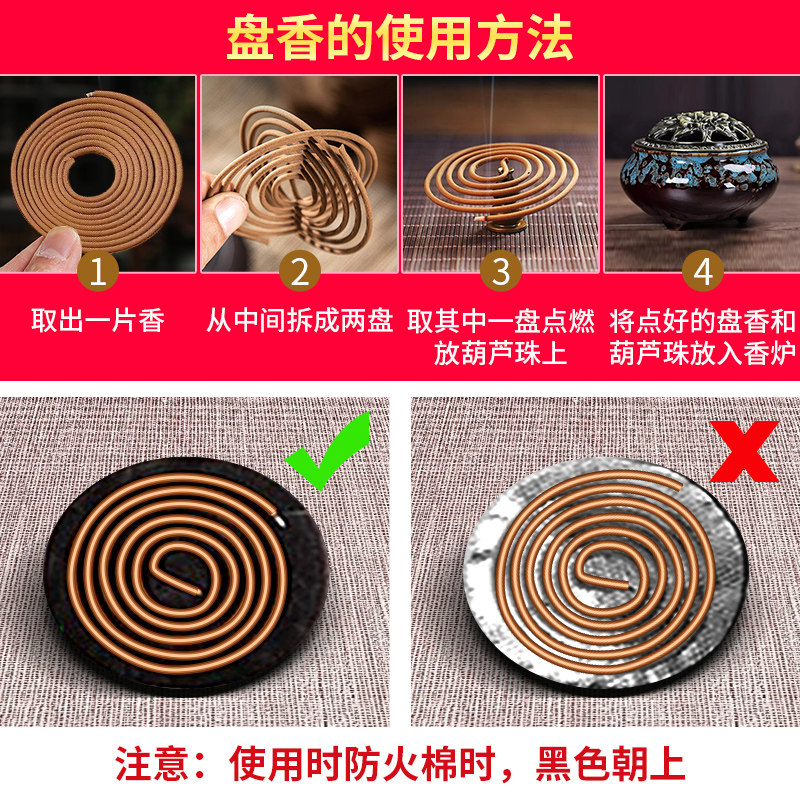 盘香的使用方法

1
取出一片香

2
从中间拆成两盘

3
取其中一盘点燃放葫芦珠上

4
将点好的盘香和葫芦珠放入香炉

注意：使用时防火棉时，黑色朝上