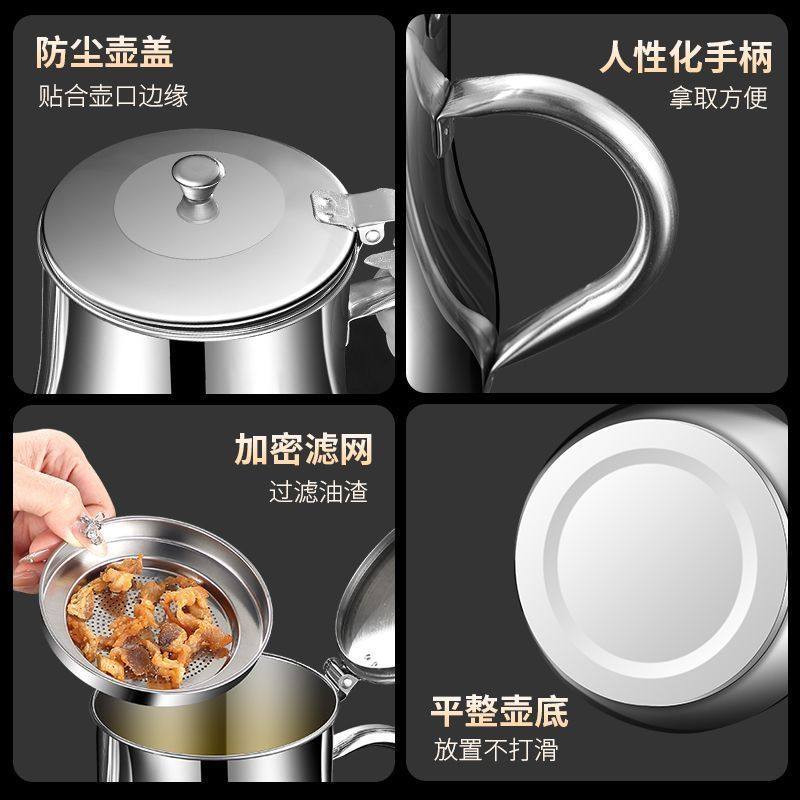 防尘壶盖
贴合壶口边缘

人性化手柄
拿取方便

加密滤网
过滤油渣

平整壶底
放置不打滑