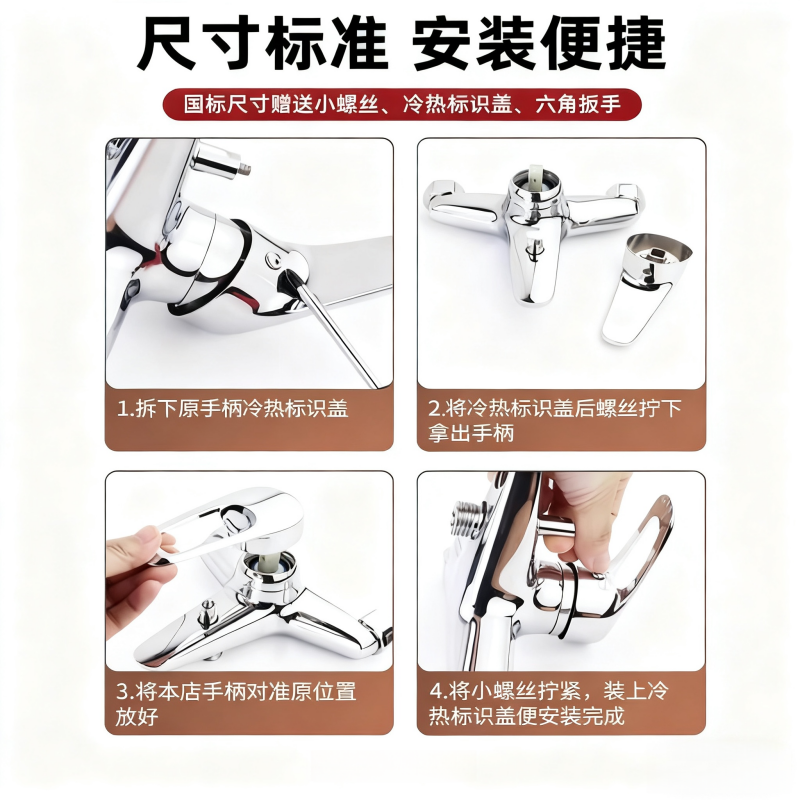 尺寸标准 安装便捷

国标尺寸赠送小螺丝、冷热标识盖、六角扳手

1.拆下原手柄冷热标识盖

2.将冷热标识盖后螺丝拧下拿出手柄

3.将本店手柄对准原位置放好

4.将小螺丝拧紧，装上冷热标识盖便安装完成