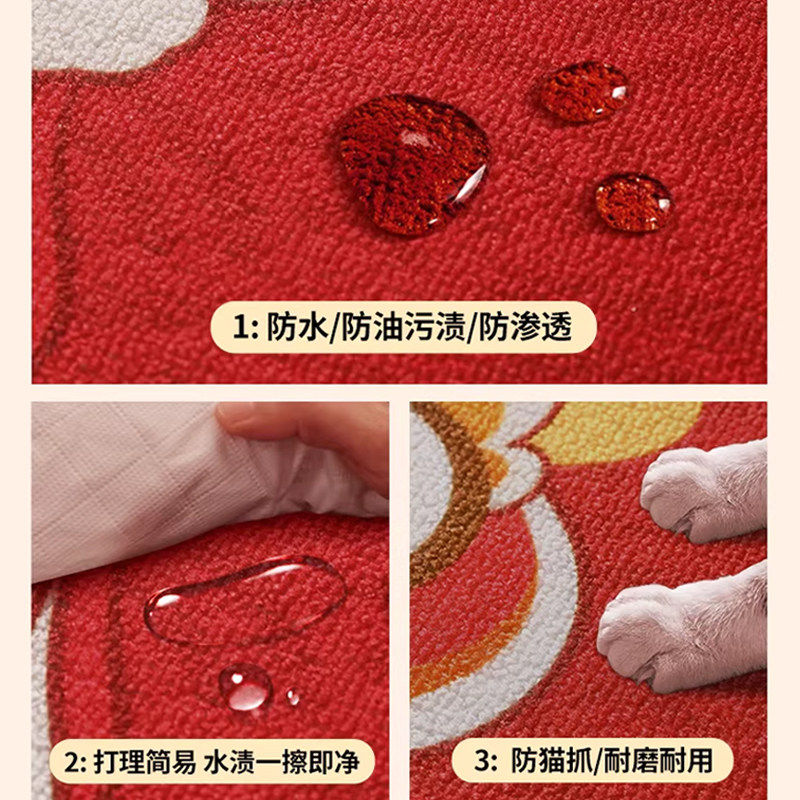 1: 防水/防油污渍/防渗透

2: 打理简易 水渍一擦即净

3: 防猫抓/耐磨耐用