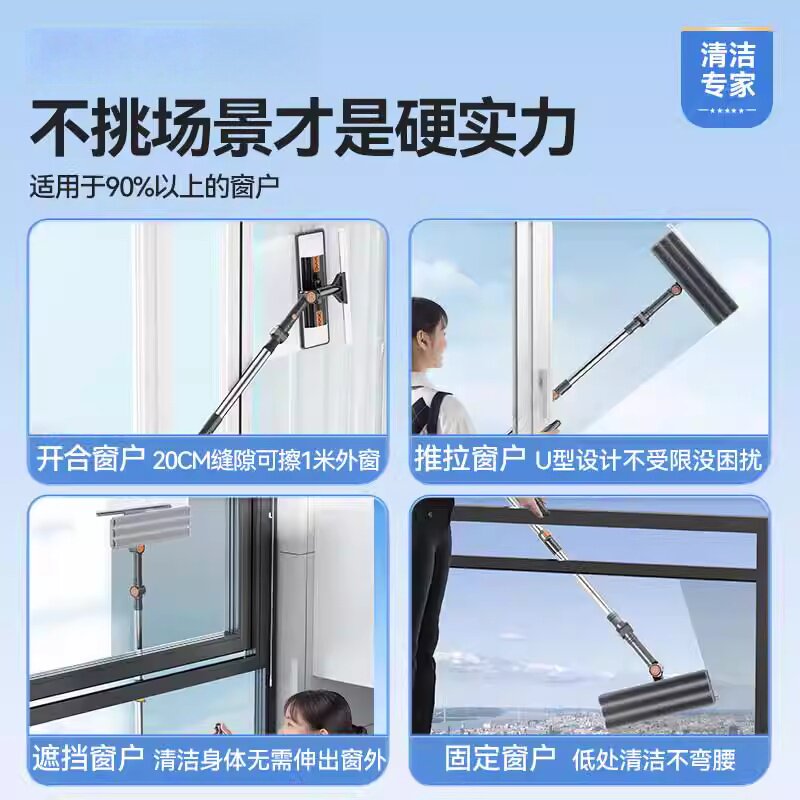 清洁专家

不挑场景才是硬实力

适用于90%以上的窗户

开合窗户 20CM缝隙可擦1米外窗

推拉窗户 U型设计不受限没困扰

遮挡窗户 清洁身体无需伸出窗外

固定窗户 低处清洁不弯腰