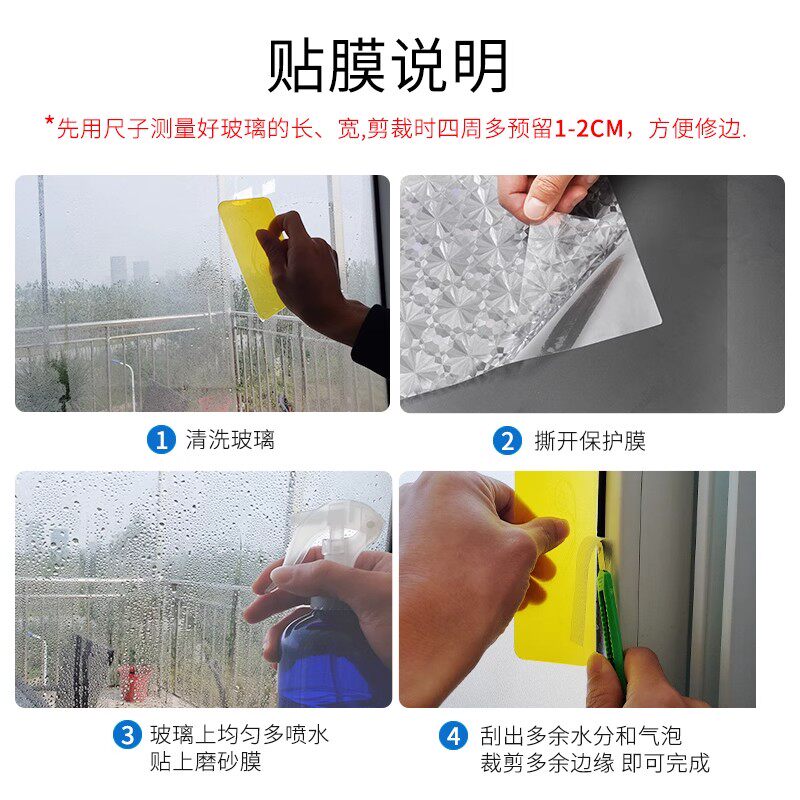 贴膜说明

*先用尺子测量好玻璃的长、宽,剪裁时四周多预留1-2CM，方便修边.

1 清洗玻璃

2 撕开保护膜

3 玻璃上均匀多喷水
贴上磨砂膜

4 刮出多余水分和气泡
裁剪多余边缘 即可完成