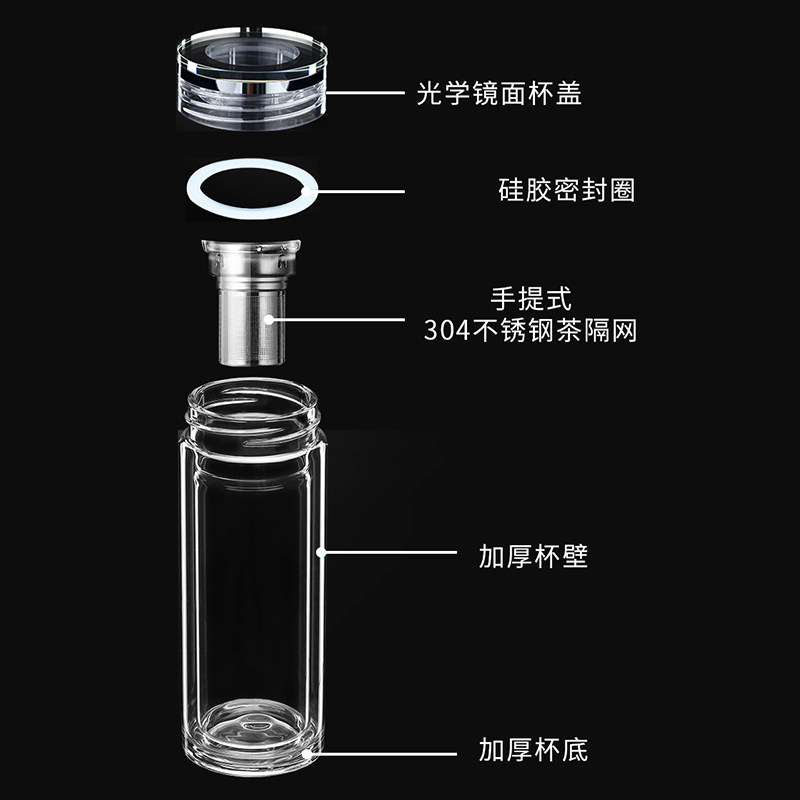 光学镜面杯盖

硅胶密封圈

手提式
304不锈钢茶隔网

加厚杯壁

加厚杯底