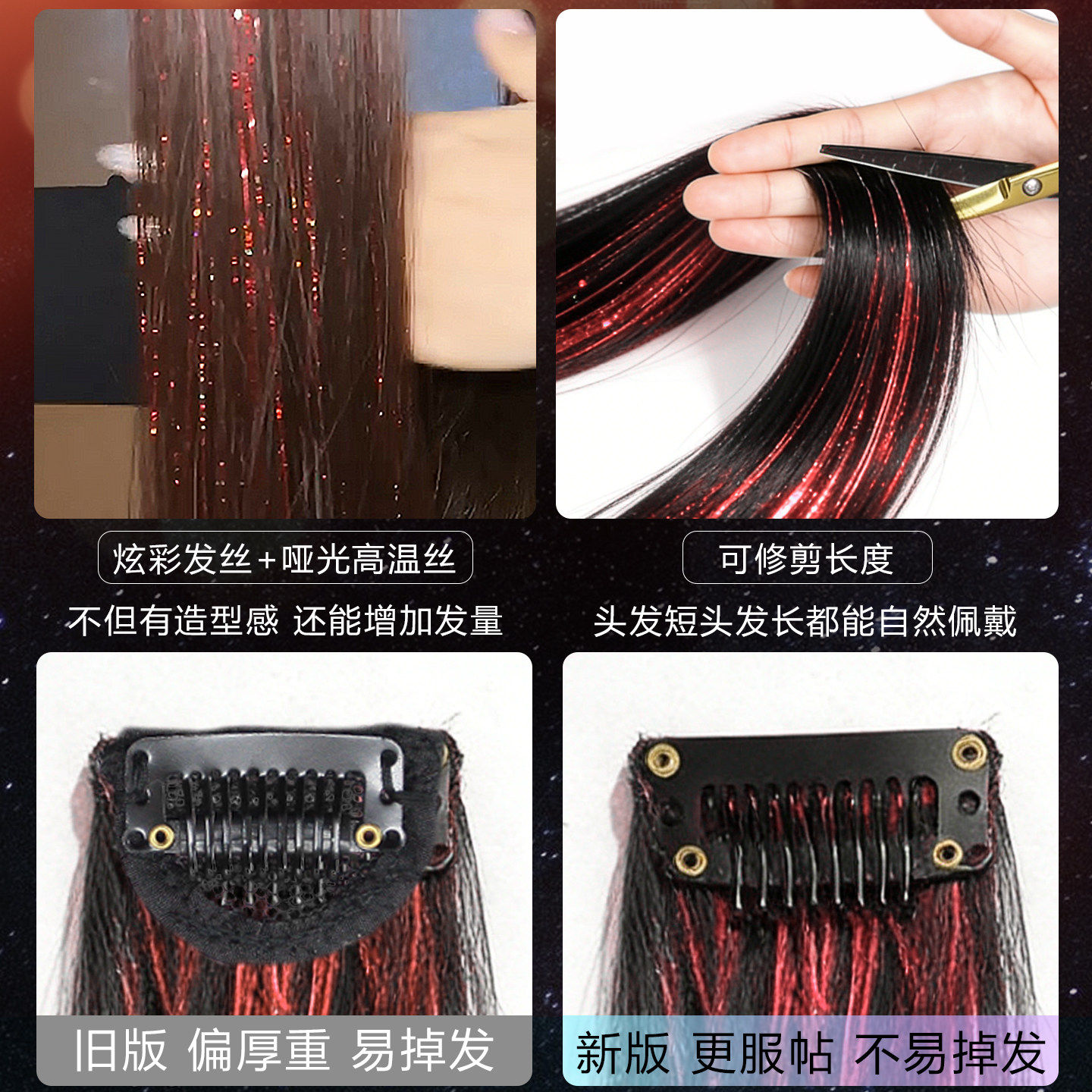 炫彩发丝+哑光高温丝

不但有造型感 还能增加发量

可修剪长度

头发短头发长都能自然佩戴

旧版 偏厚重 易掉发

新版 更服帖 不易掉发