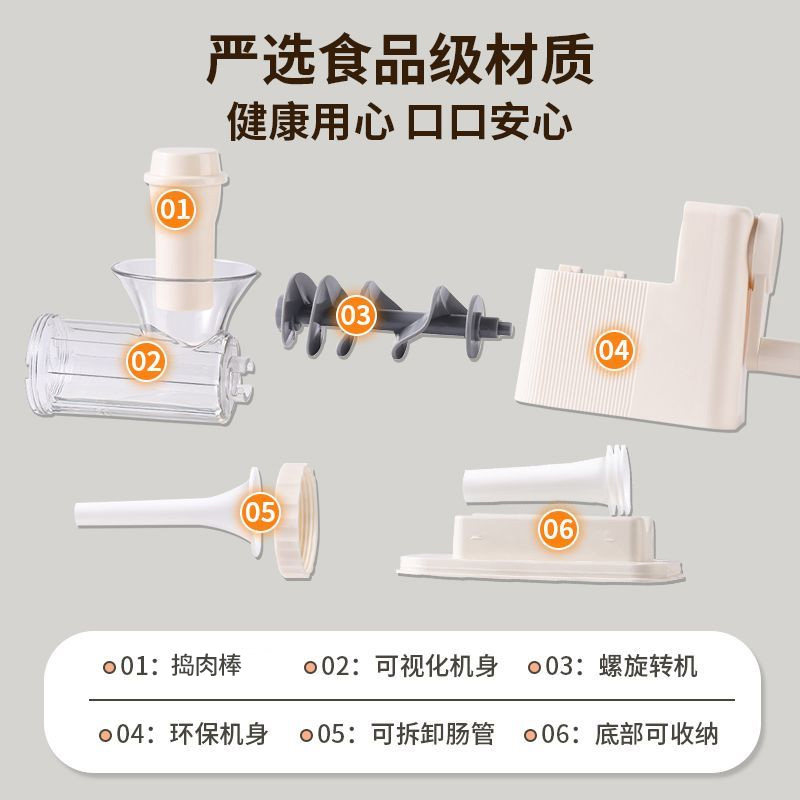 严选食品级材质
健康用心 口口安心

01

02

03

04

05

06

01：捣肉棒　02：可视化机身　03：螺旋转机

04：环保机身　05：可拆卸肠管　06：底部可收纳