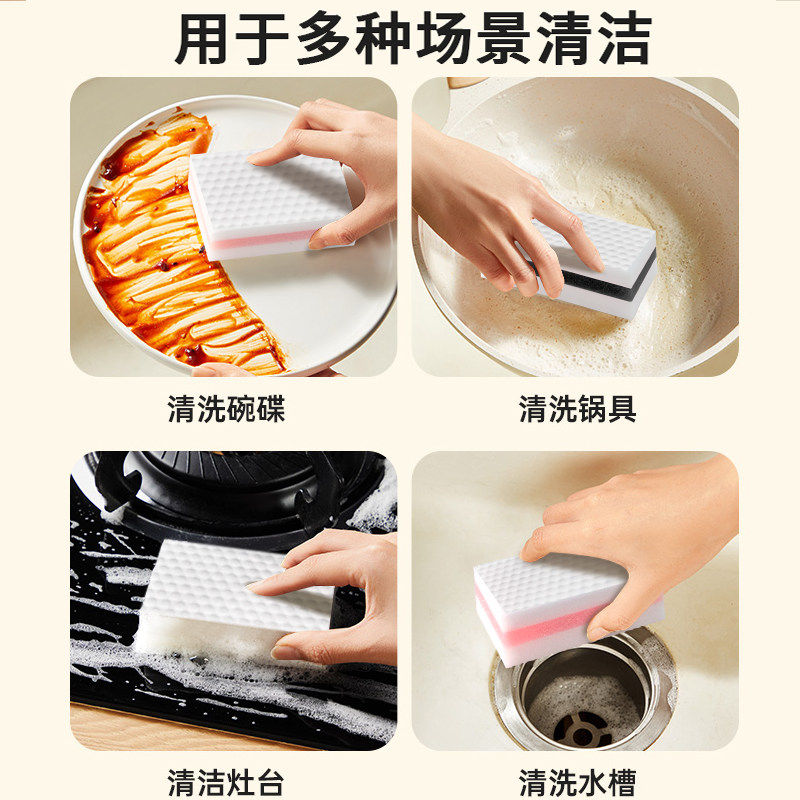 用于多种场景清洁

清洗碗碟

清洗锅具

清洁灶台

清洗水槽