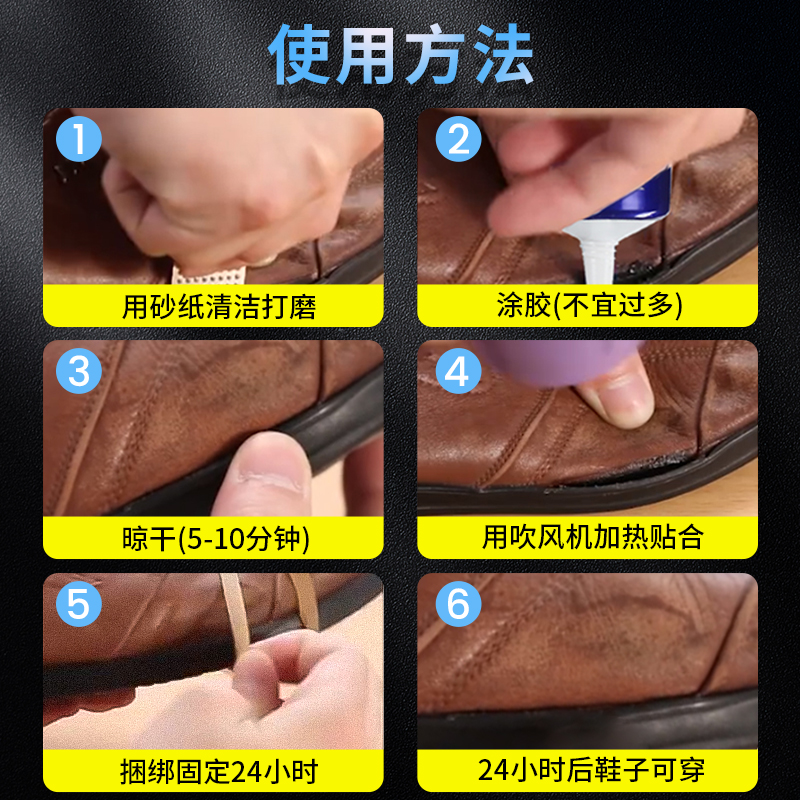 使用方法

1
用砂纸清洁打磨

2
涂胶(不宜过多)

3
晾干(5-10分钟)

4
用吹风机加热贴合

5
捆绑固定24小时

6
24小时后鞋子可穿