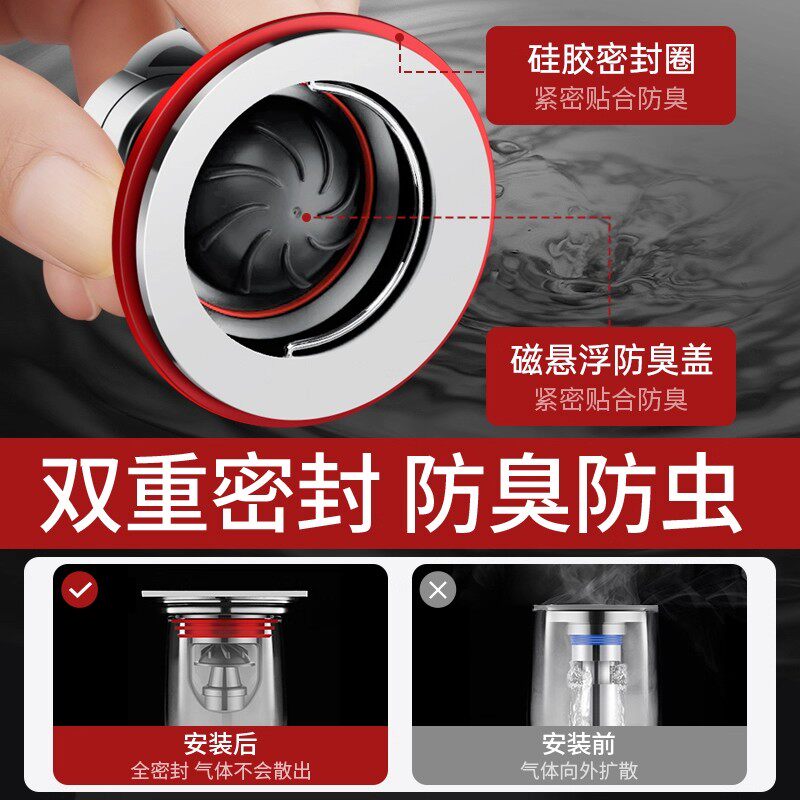 硅胶密封圈
紧密贴合防臭

磁悬浮防臭盖
紧密贴合防臭

双重密封 防臭防虫

安装后
全密封 气体不会散出

安装前
气体向外扩散