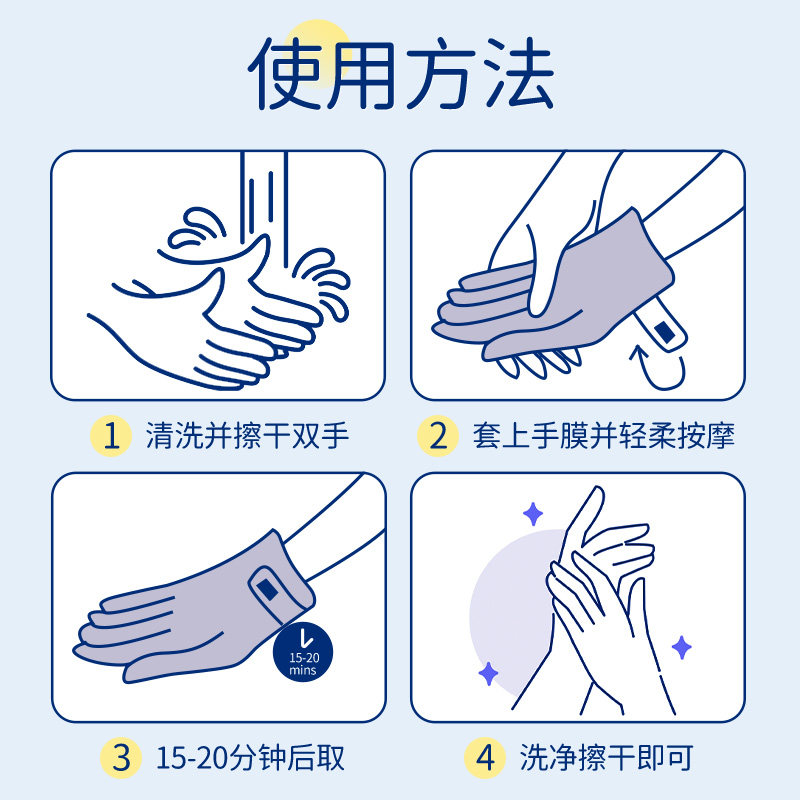 使用方法

1 清洗并擦干双手

2 套上手膜并轻柔按摩

15-20 mins

3 15-20分钟后取

4 洗净擦干即可