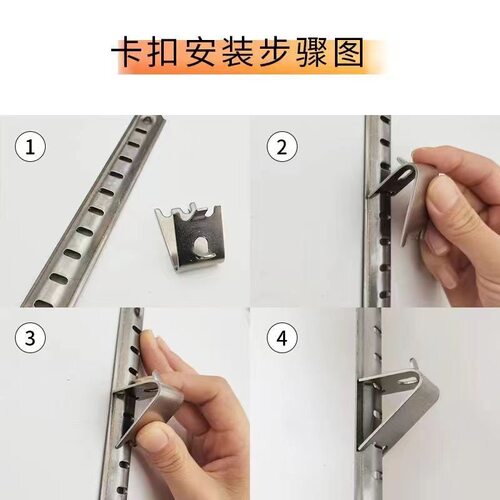 卡扣安装步骤图

1

2

3

4