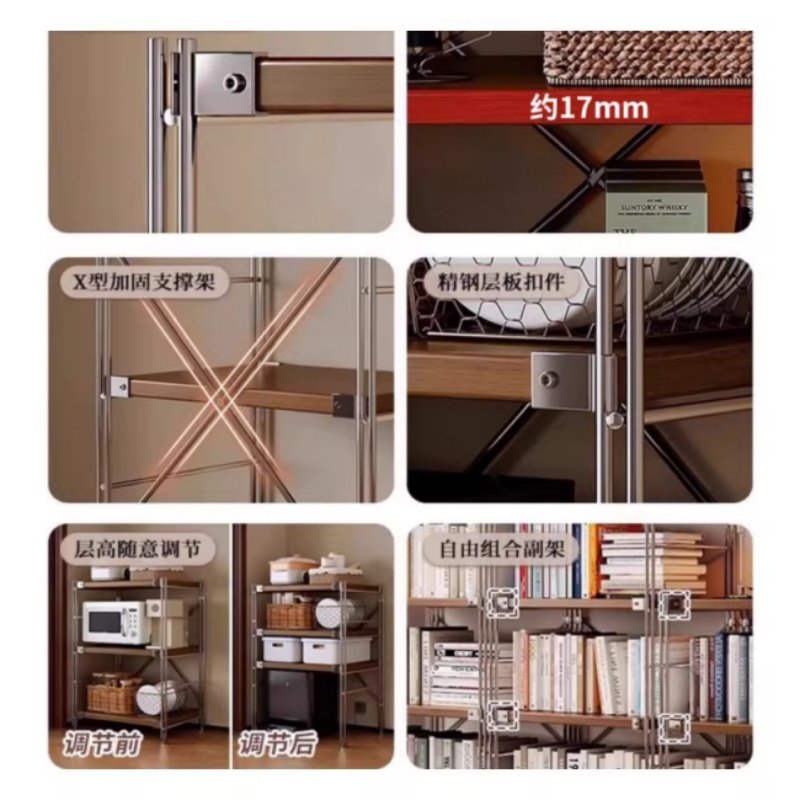 约17mm

SUNTORY WHISKY

X型加固支撑架

精钢层板扣件

层高随意调节

调节前

调节后

自由组合副架