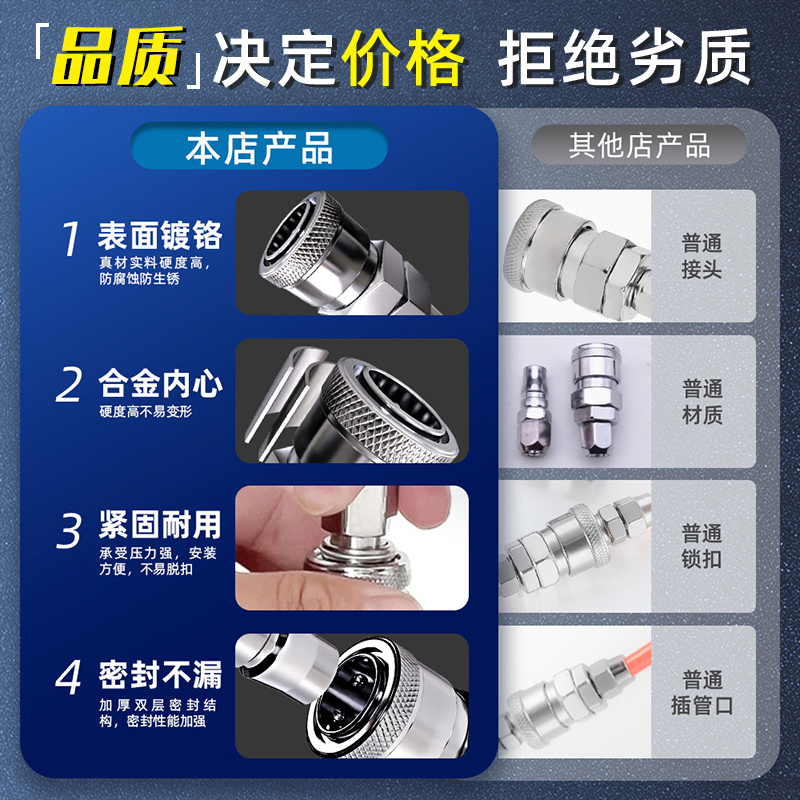 「品质」决定价格 拒绝劣质

本店产品

1 表面镀铬
真材实料硬度高，防腐蚀防生锈

2 合金内心
硬度高不易变形

3 紧固耐用
承受压力强，安装方便，不易脱扣

4 密封不漏
加厚双层密封结构，密封性能加强

其他店产品

普通接头

普通材质

普通锁扣

普通插管口