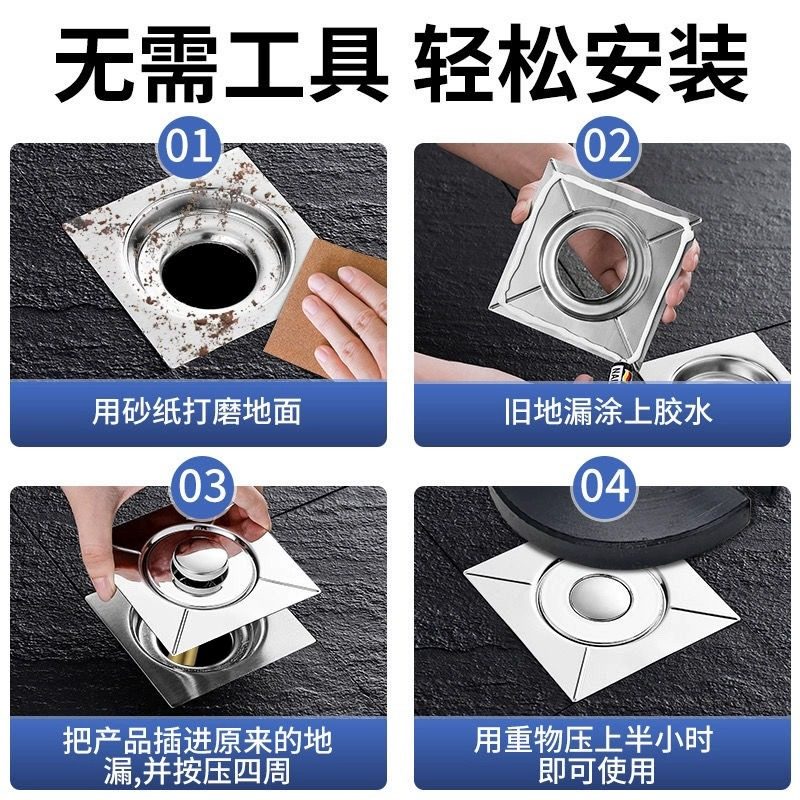 无需工具 轻松安装

01

用砂纸打磨地面

02

旧地漏涂上胶水

03

把产品插进原来的地漏,并按压四周

04

用重物压上半小时即可使用